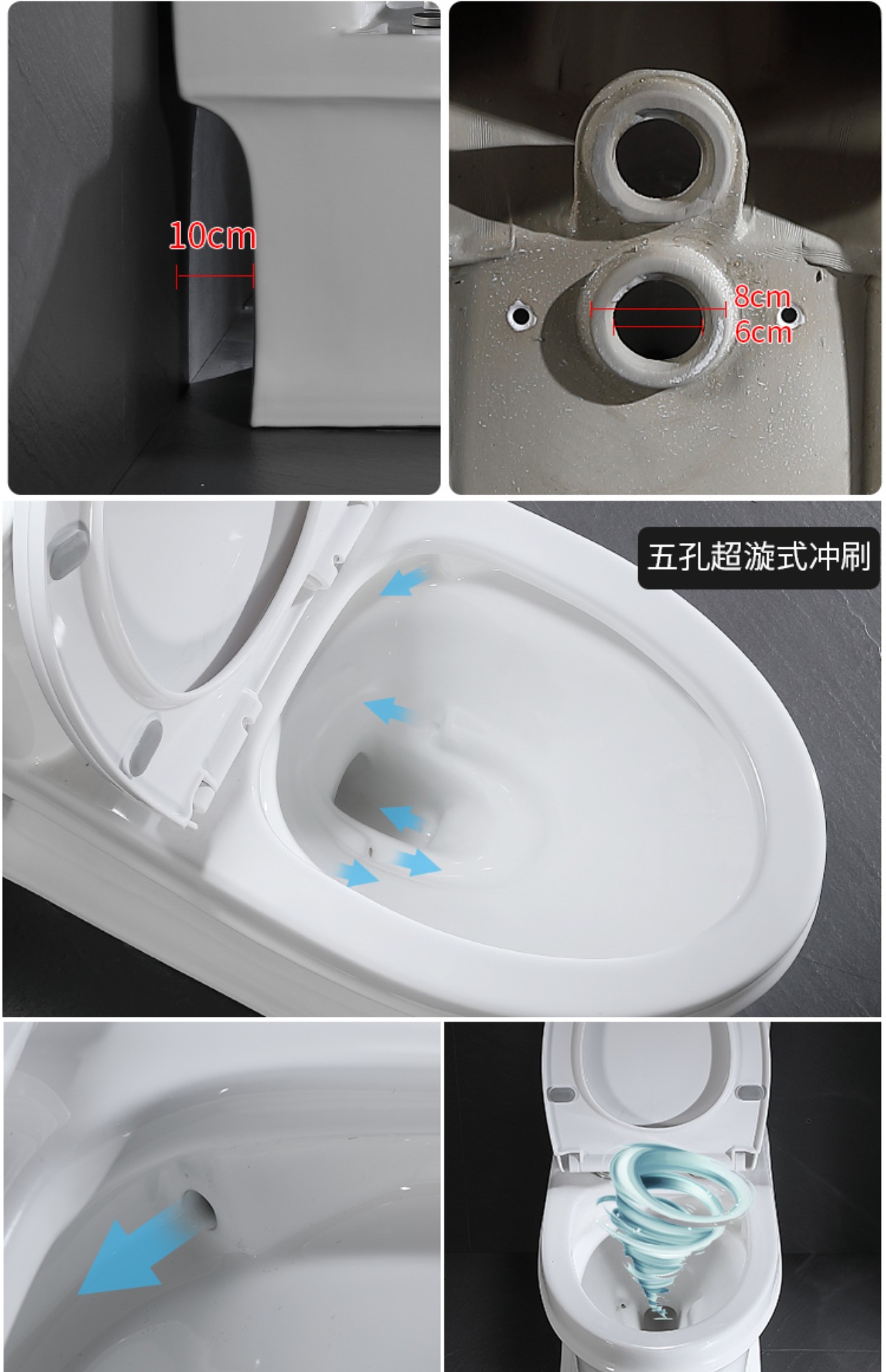 10cm

8cm
6cm

五孔超漩式冲刷