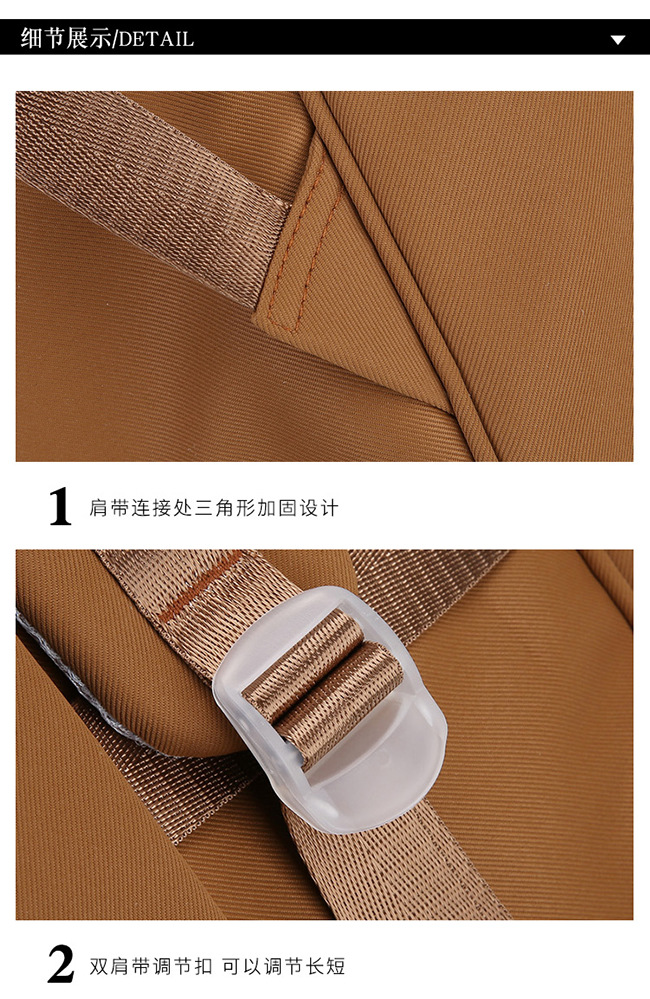 细节展示/DETAIL

1 肩带连接处三角形加固设计

2 双肩带调节扣 可以调节长短