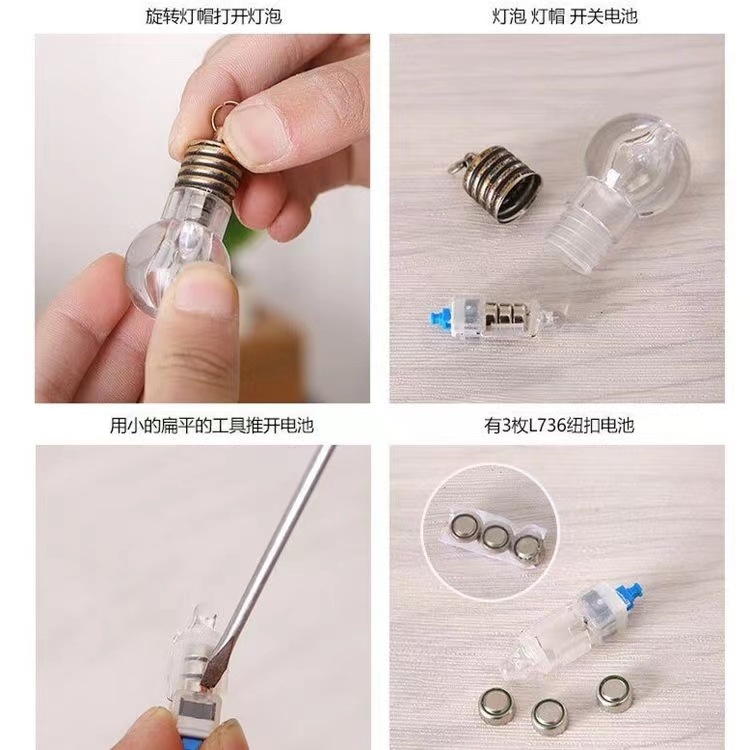 旋转灯帽打开灯泡

灯泡 灯帽 开关电池

用小的扁平的工具推开电池

有3枚L736纽扣电池