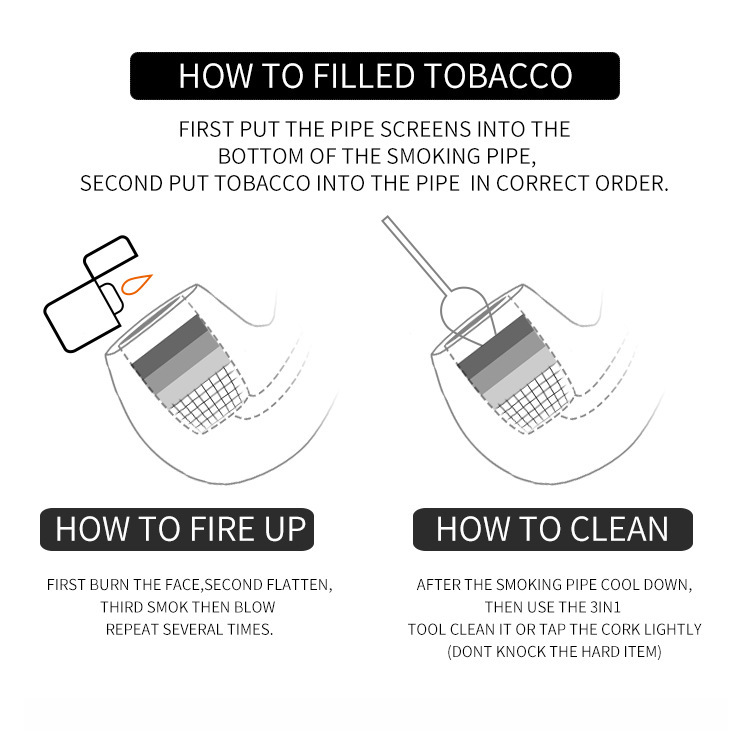 HOW TO FILLED TOBACCO

FIRST PUT THE PIPE SCREENS INTO THE BOTTOM OF THE SMOKING PIPE, SECOND PUT TOBACCO INTO THE PIPE IN CORRECT ORDER.

HOW TO FIRE UP

FIRST BURN THE FACE,SECOND FLATTEN, THIRD SMOK THEN BLOW REPEAT SEVERAL TIMES.

HOW TO CLEAN

AFTER THE SMOKING PIPE COOL DOWN, THEN USE THE 3IN1 TOOL CLEAN IT OR TAP THE CORK LIGHTLY (DONT KNOCK THE HARD ITEM)