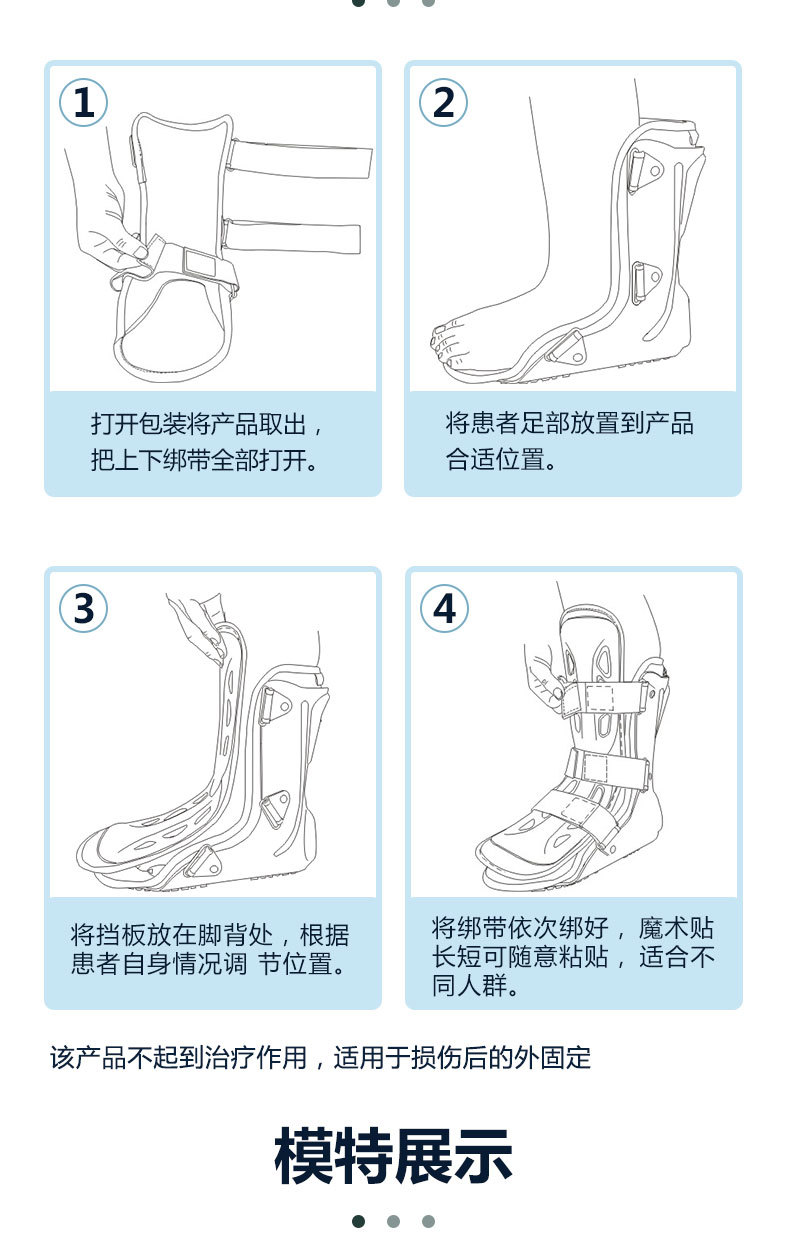 1

打开包装将产品取出，把上下绑带全部打开。

2

将患者足部放置到产品合适位置。

3

将挡板放在脚背处，根据患者自身情况调 节位置。

4

将绑带依次绑好， 魔术贴长短可随意粘贴， 适合不同人群。

该产品不起到治疗作用，适用于损伤后的外固定

模特展示