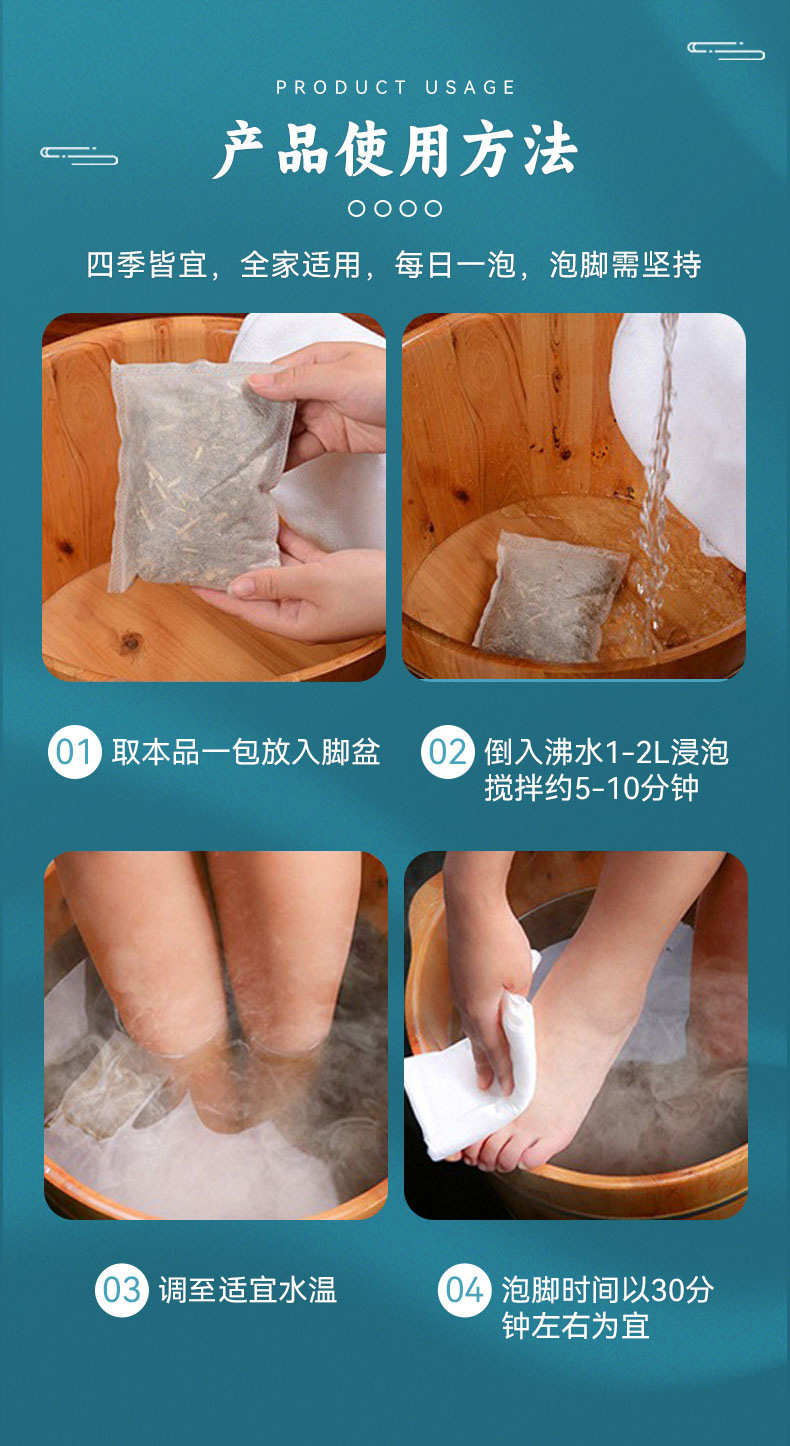 PRODUCT USAGE

产品使用方法

四季皆宜，全家适用，每日一泡，泡脚需坚持

01 取本品一包放入脚盆

02 倒入沸水1-2L浸泡搅拌约5-10分钟

03 调至适宜水温

04 泡脚时间以30分钟左右为宜