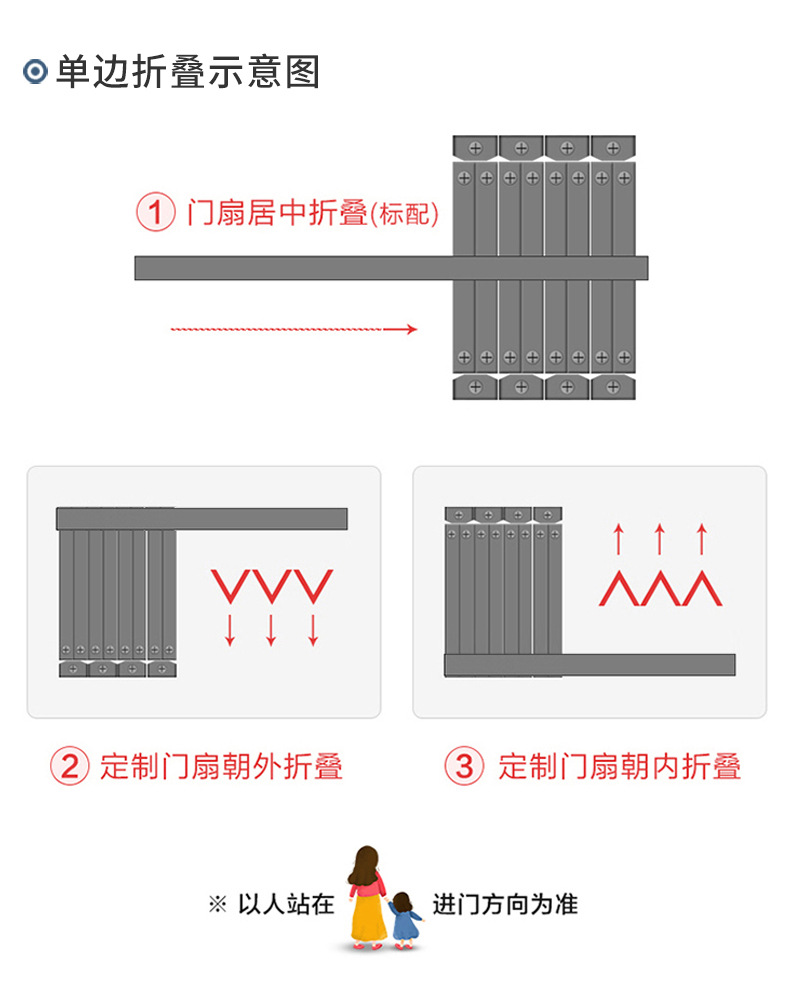 单边折叠示意图

① 门扇居中折叠(标配)

② 定制门扇朝外折叠

③ 定制门扇朝内折叠

※ 以人站在 进门方向为准