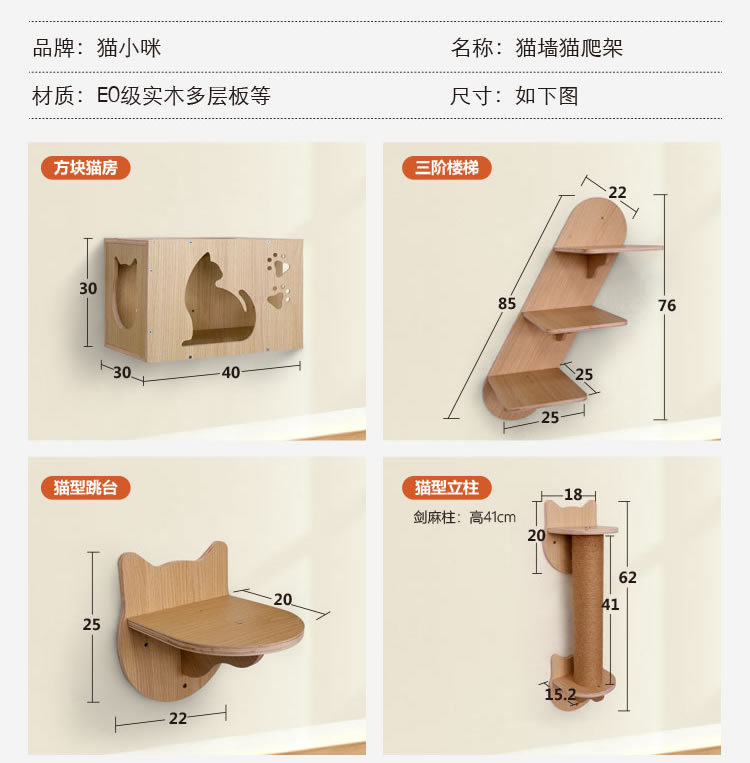 品牌：猫小咪

名称：猫墙猫爬架

材质：E0级实木多层板等

尺寸：如下图

方块猫房

30

30

40

三阶楼梯

22

85

76

25

25

猫型跳台

25

20

22

猫型立柱

剑麻柱：高41cm

18

20

62

41

15.2