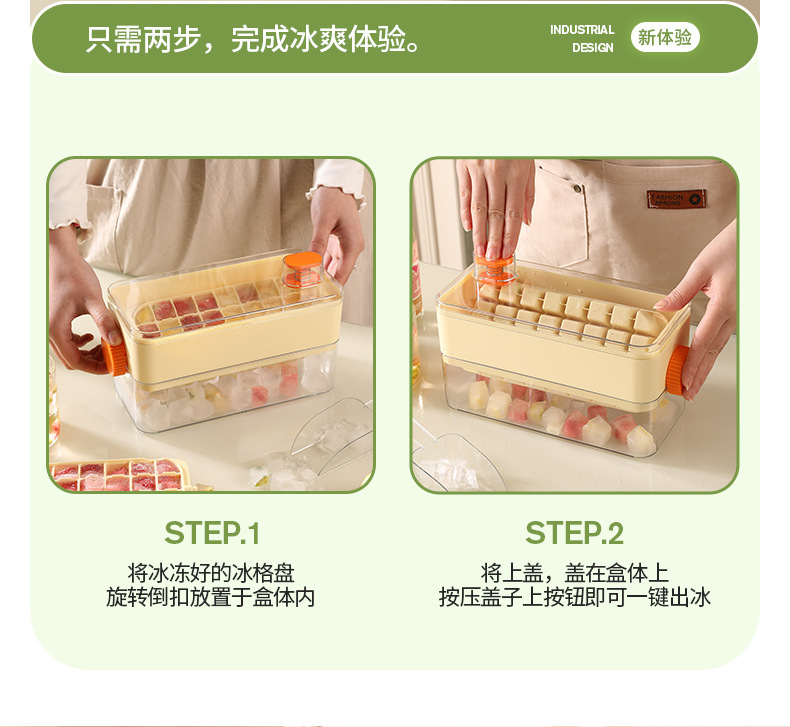 只需两步，完成冰爽体验。

INDUSTRIAL DESIGN

新体验

FASHION APRONS

STEP.1

将冰冻好的冰格盘
旋转倒扣放置于盒体内

STEP.2

将上盖，盖在盒体上
按压盖子上按钮即可一键出冰