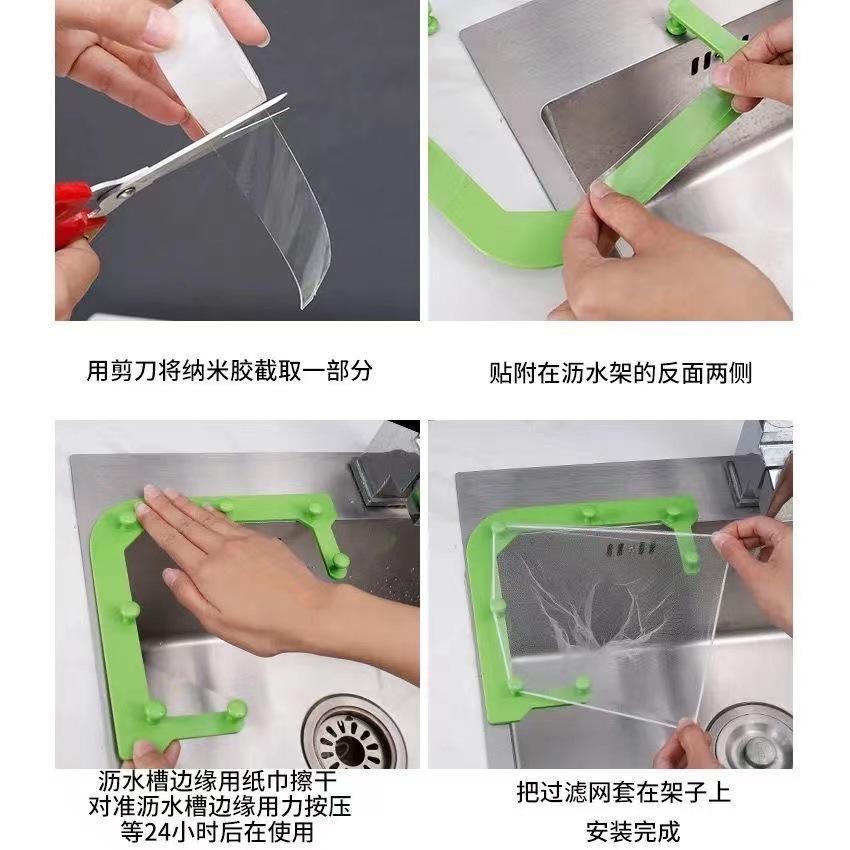 用剪刀将纳米胶截取一部分

贴附在沥水架的反面两侧

沥水槽边缘用纸巾擦干
对准沥水槽边缘用力按压
等24小时后在使用

把过滤网套在架子上
安装完成