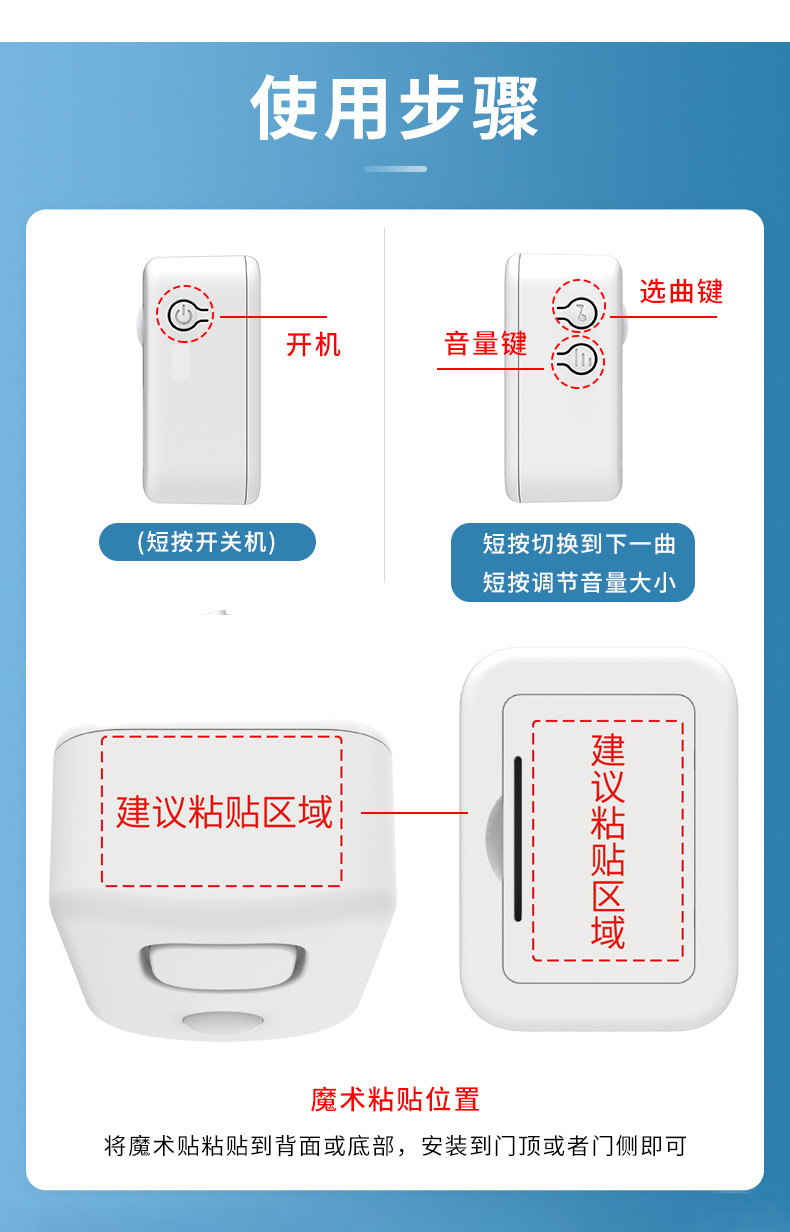 使用步骤

开机

（短按开关机）

选曲键

音量键

短按切换到下一曲
短按调节音量大小

建议粘贴区域

建议粘贴区域

魔术粘贴位置

将魔术贴粘贴到背面或底部，安装到门顶或者门侧即可