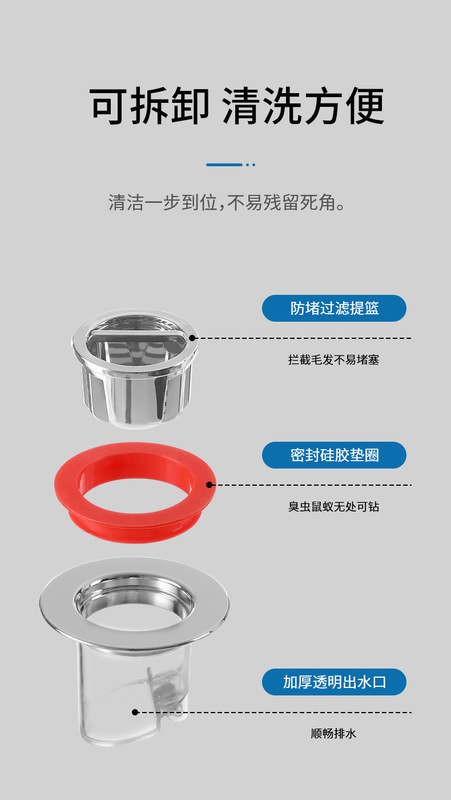 可拆卸 清洗方便

清洁一步到位，不易残留死角。

防堵过滤提篮

拦截毛发不易堵塞

密封硅胶垫圈

臭虫鼠蚁无处可钻

加厚透明出水口

顺畅排水