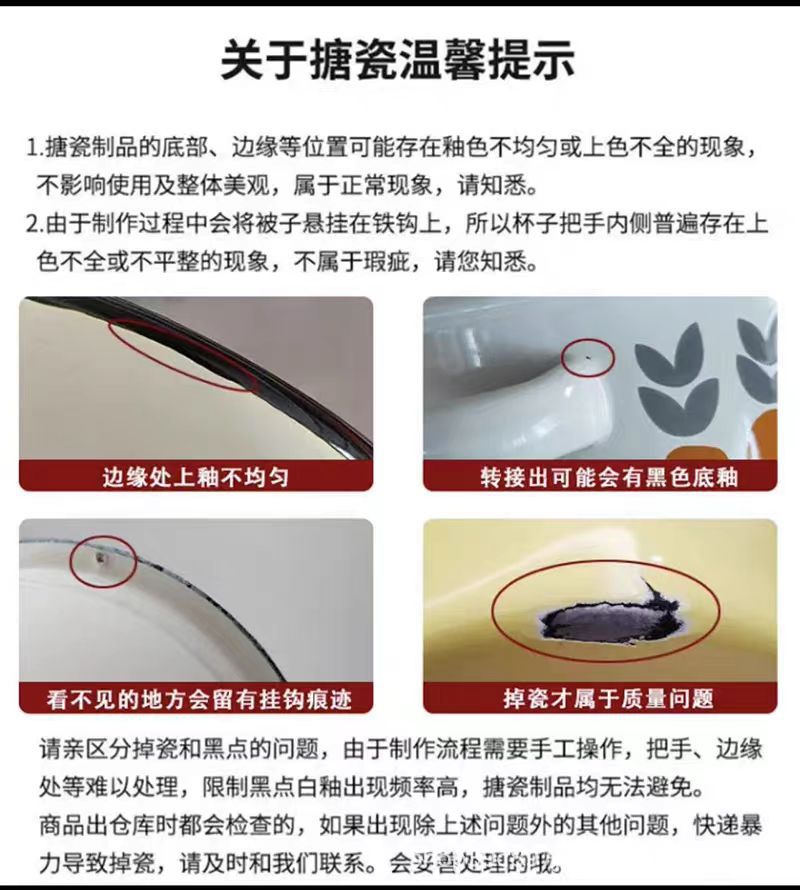 关于搪瓷温馨提示

1.搪瓷制品的底部、边缘等位置可能存在釉色不均匀或上色不全的现象，不影响使用及整体美观，属于正常现象，请知悉。
2.由于制作过程中会将被子悬挂在铁钩上，所以杯子把手内侧普遍存在上色不全或不平整的现象，不属于瑕疵，请您知悉。

边缘处上釉不均匀

转接出可能会有黑色底釉

看不见的地方会留有挂钩痕迹

掉瓷才属于质量问题

请亲区分掉瓷和黑点的问题，由于制作流程需要手工操作，把手、边缘处等难以处理，限制黑点白釉出现频率高，搪瓷制品均无法避免。
商品出仓库时都会检查的，如果出现除上述问题外的其他问题，快递暴力导致掉瓷，请及时和我们联系。会妥善处理的哦。