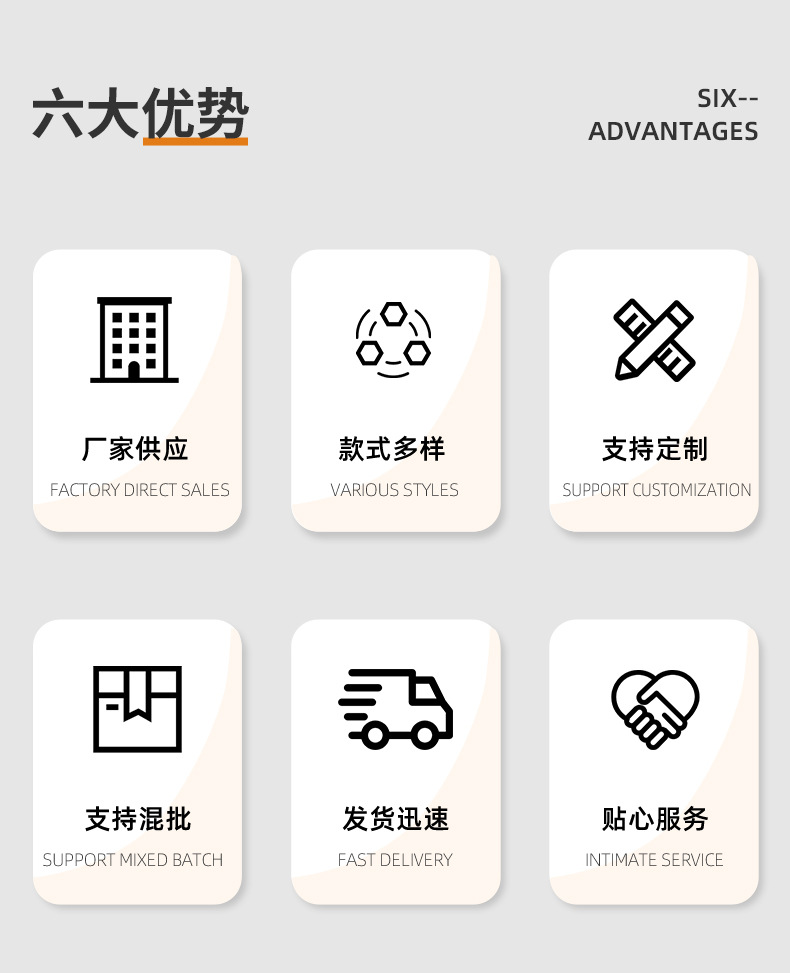 六大优势

SIX--
ADVANTAGES

厂家供应
FACTORY DIRECT SALES

款式多样
VARIOUS STYLES

支持定制
SUPPORT CUSTOMIZATION

支持混批
SUPPORT MIXED BATCH

发货迅速
FAST DELIVERY

贴心服务
INTIMATE SERVICE