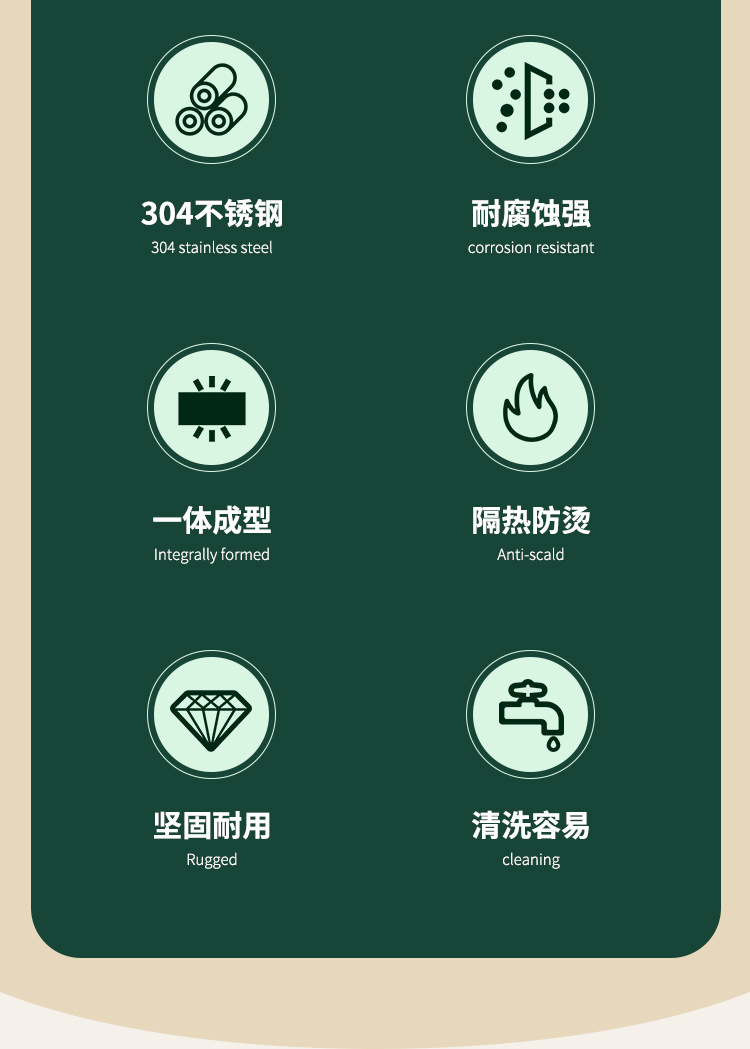 304不锈钢
304 stainless steel

耐腐蚀强
corrosion resistant

一体成型
Integrally formed

隔热防烫
Anti-scald

坚固耐用
Rugged

清洗容易
cleaning