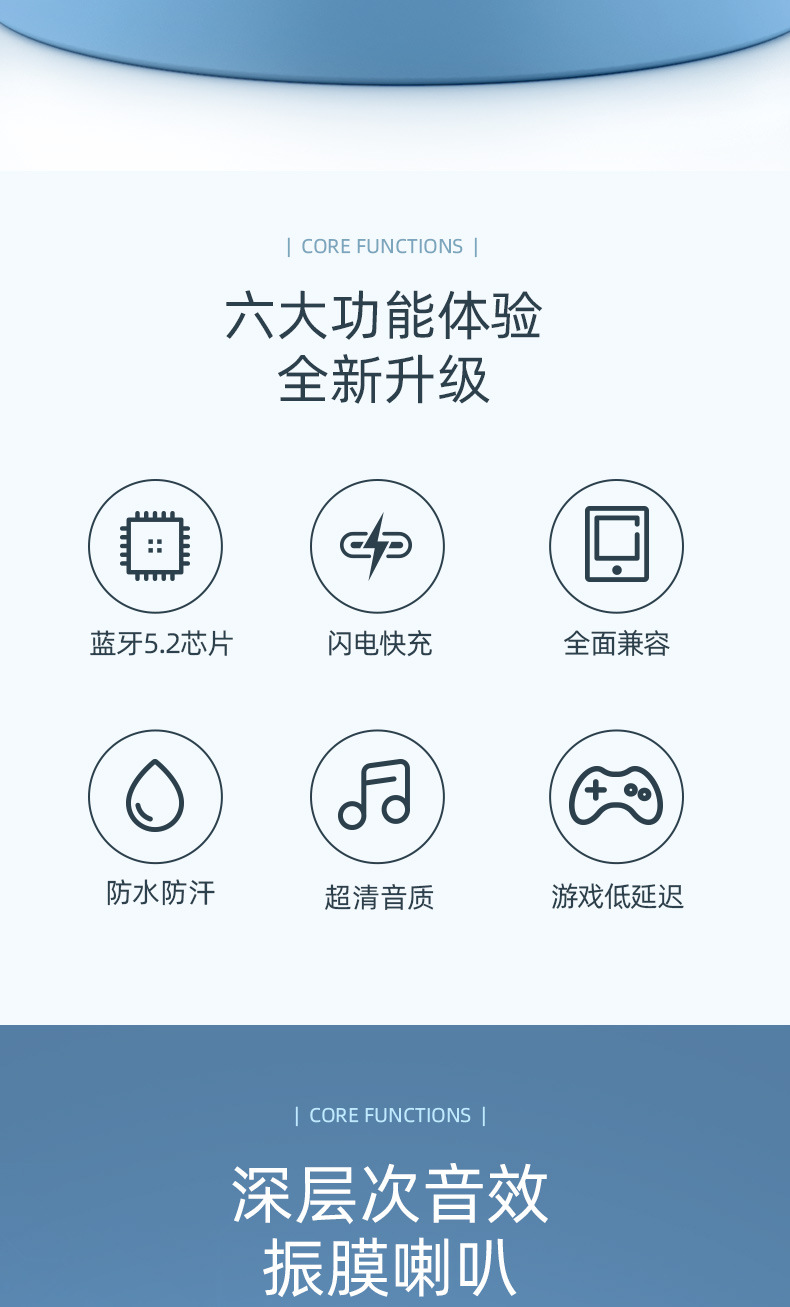 | CORE FUNCTIONS |

六大功能体验
全新升级

蓝牙5.2芯片

闪电快充

全面兼容

防水防汗

超清音质

游戏低延迟

| CORE FUNCTIONS |

深层次音效
振膜喇叭