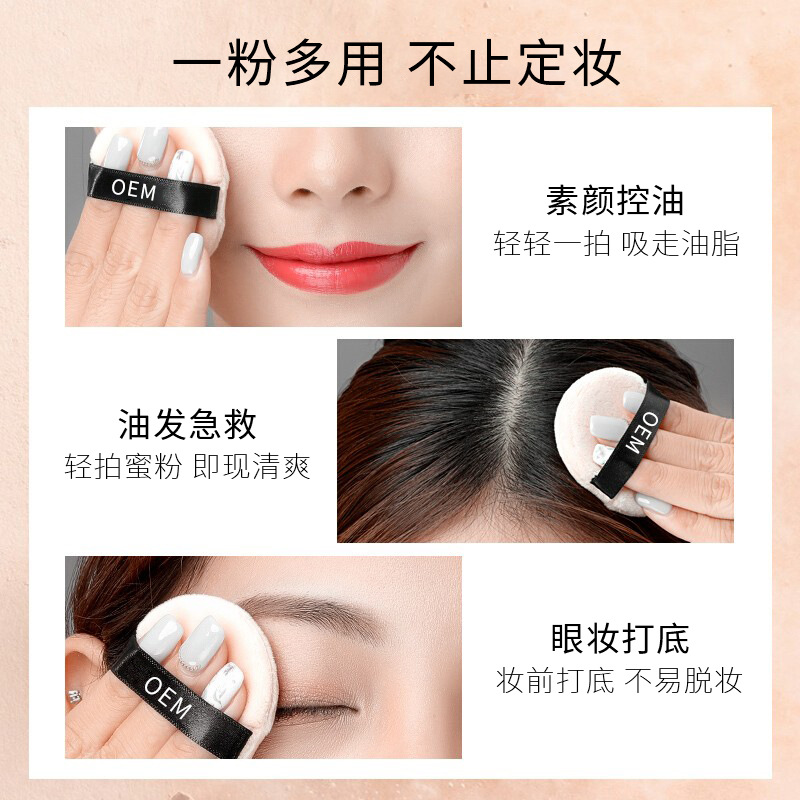 一粉多用 不止定妆

OEM

素颜控油
轻轻一拍 吸走油脂

油发急救
轻拍蜜粉 即现清爽

OEM

OEM

眼妆打底
妆前打底 不易脱妆