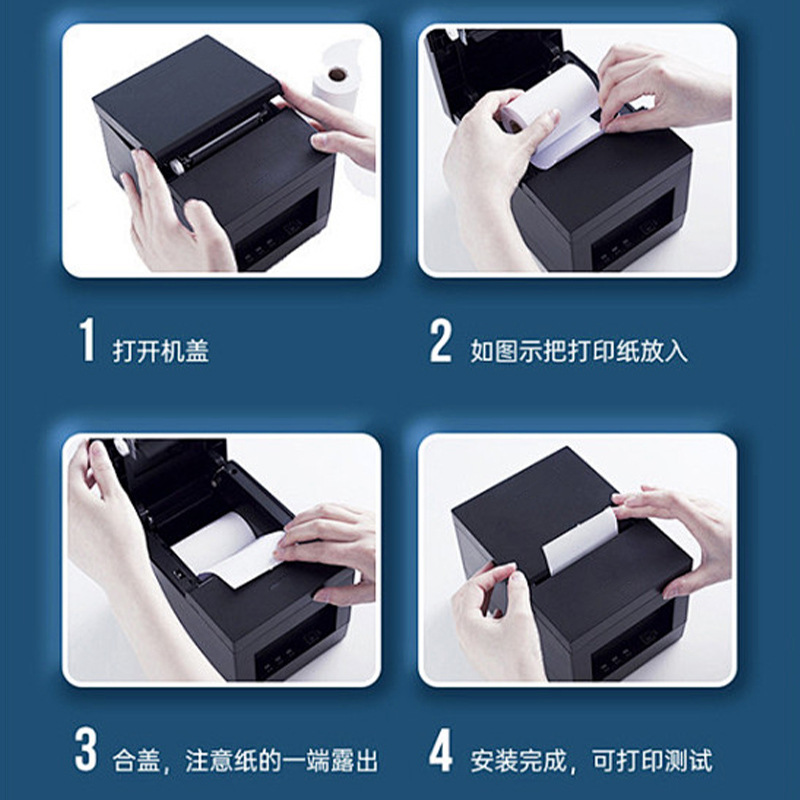 1 打开机盖

2 如图示把打印纸放入

3 合盖，注意纸的一端露出

4 安装完成，可打印测试