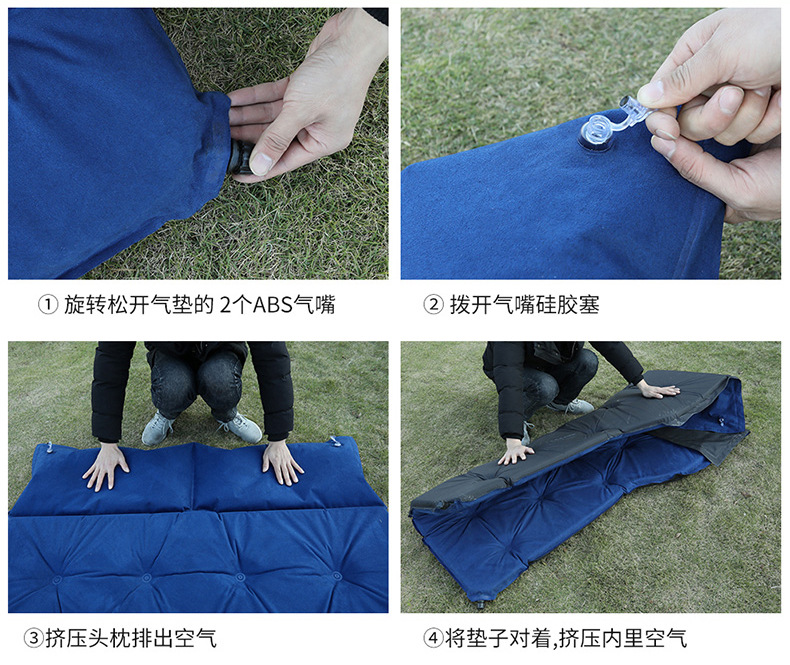 ① 旋转松开气垫的 2个ABS气嘴

② 拨开气嘴硅胶塞

③挤压头枕排出空气

④将垫子对着,挤压内里空气