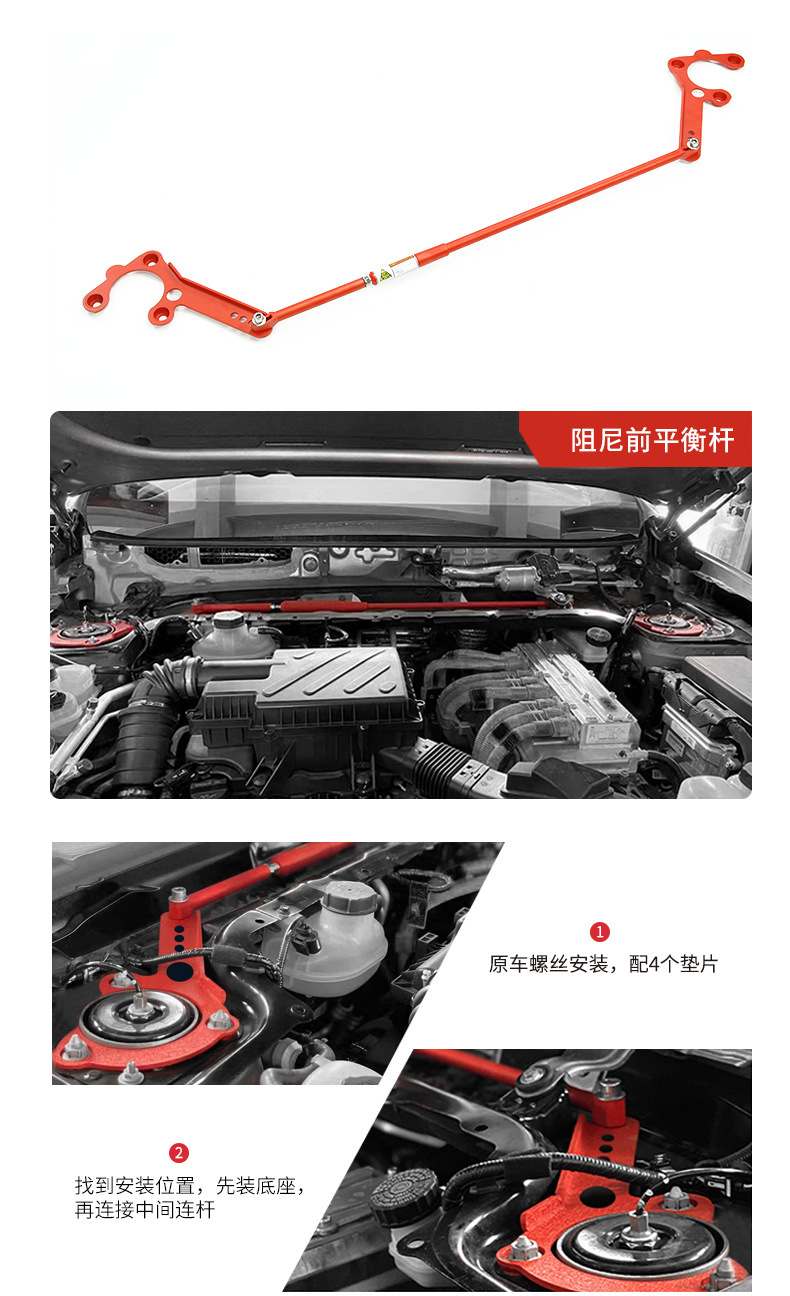 阻尼前平衡杆

1
原车螺丝安装，配4个垫片

2
找到安装位置，先装底座，再连接中间连杆