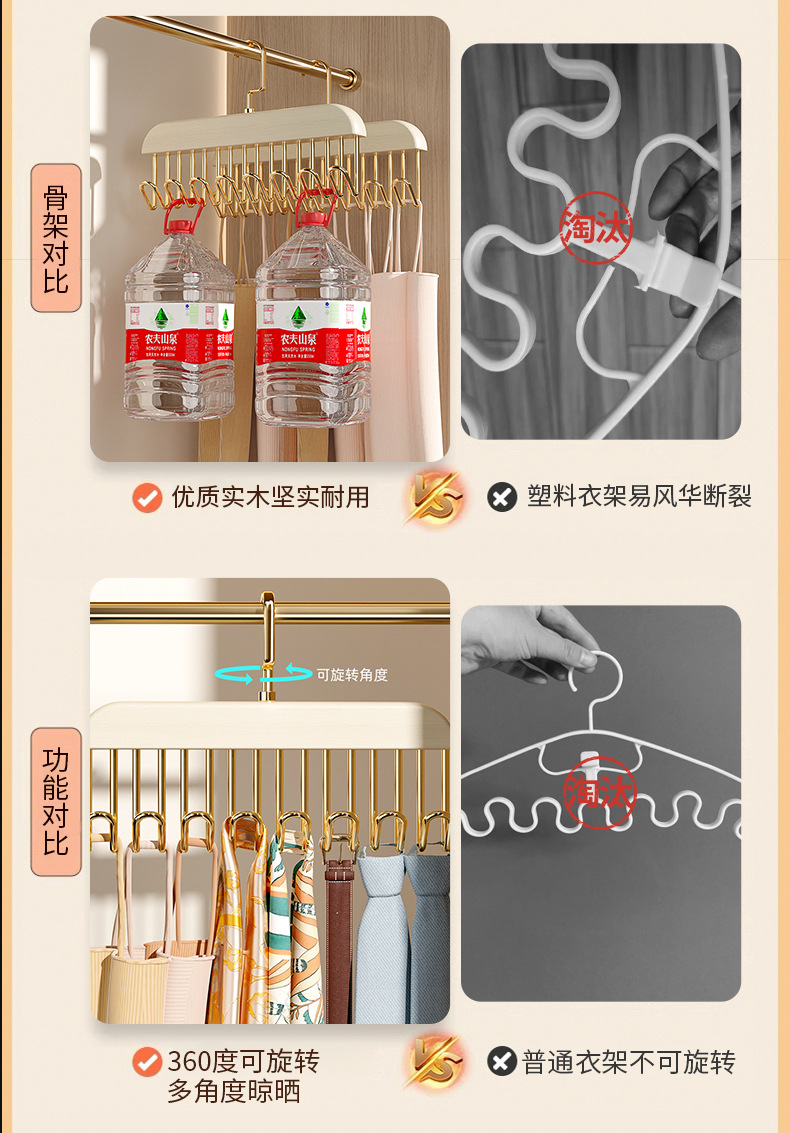 骨架对比

农夫山泉 NONGFU SPRING

农夫山泉 NONGFU SPRING

淘汰

优质实木坚实耐用

VS

塑料衣架易风华断裂

功能对比

可旋转角度

淘汰

360度可旋转 多角度晾晒

VS

普通衣架不可旋转