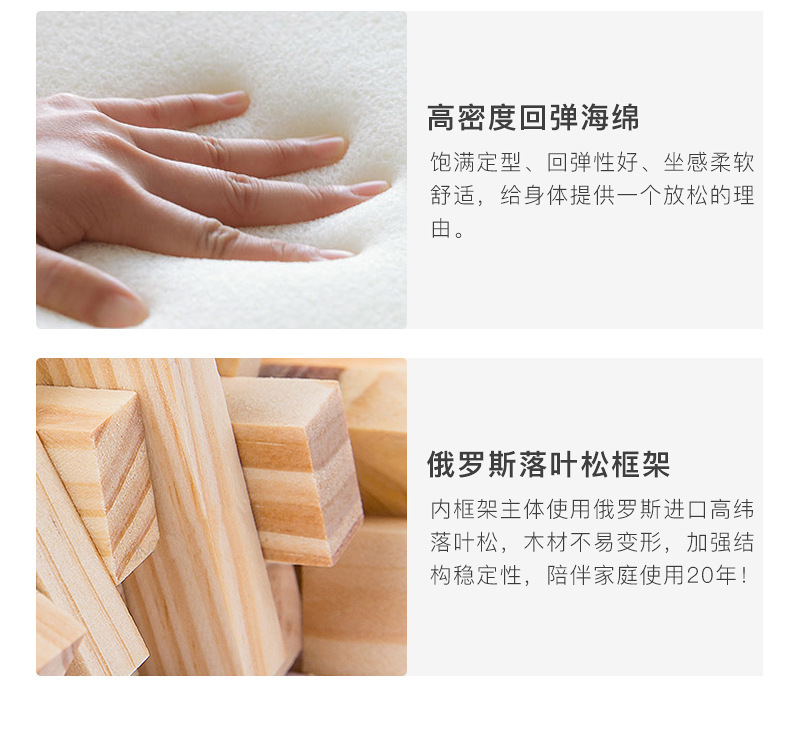 高密度回弹海绵

饱满定型、回弹性好、坐感柔软舒适，给身体提供一个放松的理由。

俄罗斯落叶松框架

内框架主体使用俄罗斯进口高纬落叶松，木材不易变形，加强结构稳定性，陪伴家庭使用20年！