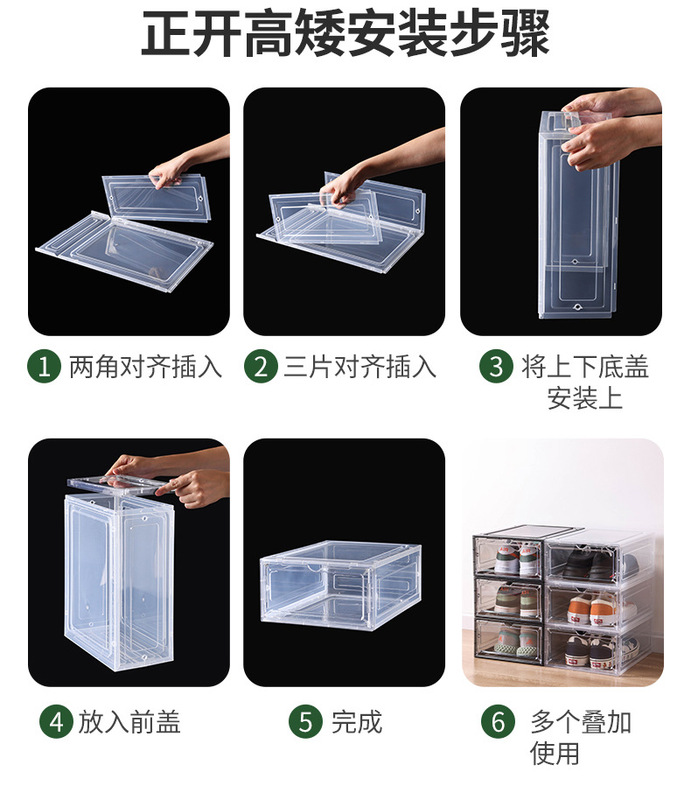 正开高矮安装步骤

1 两角对齐插入

2 三片对齐插入

3 将上下底盖安装上

4 放入前盖

5 完成

6 多个叠加使用