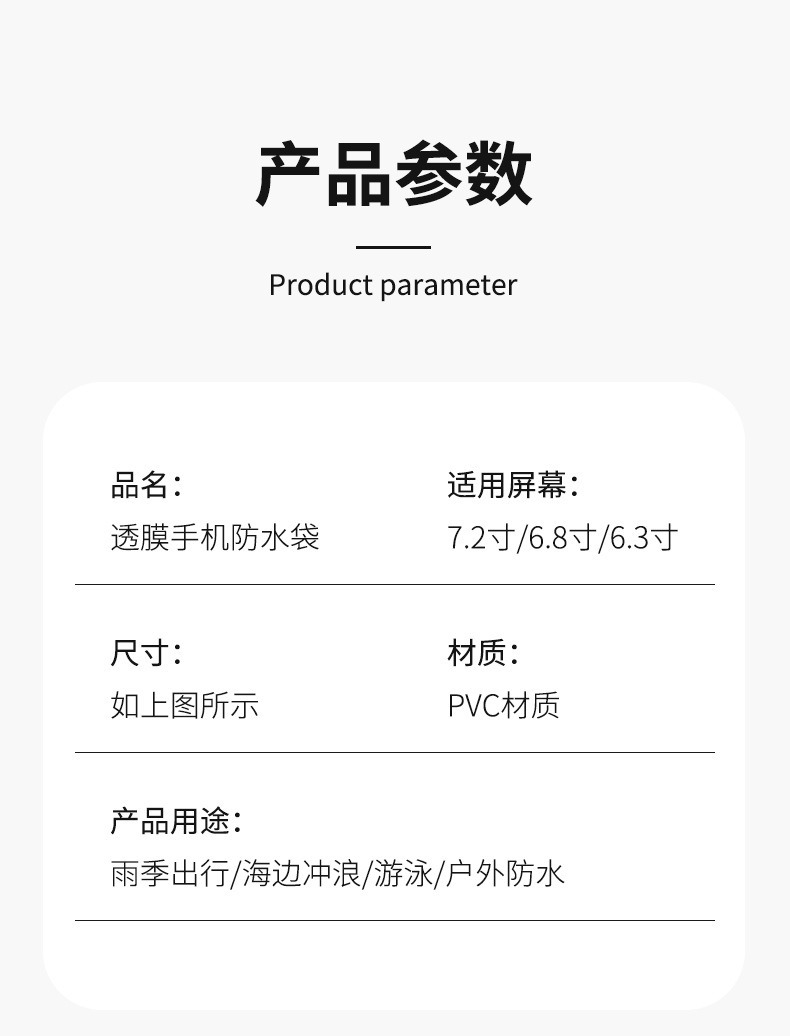 产品参数

Product parameter

品名：
透膜手机防水袋

适用屏幕：
7.2寸/6.8寸/6.3寸

尺寸：
如上图所示

材质：
PVC材质

产品用途：
雨季出行/海边冲浪/游泳/户外防水