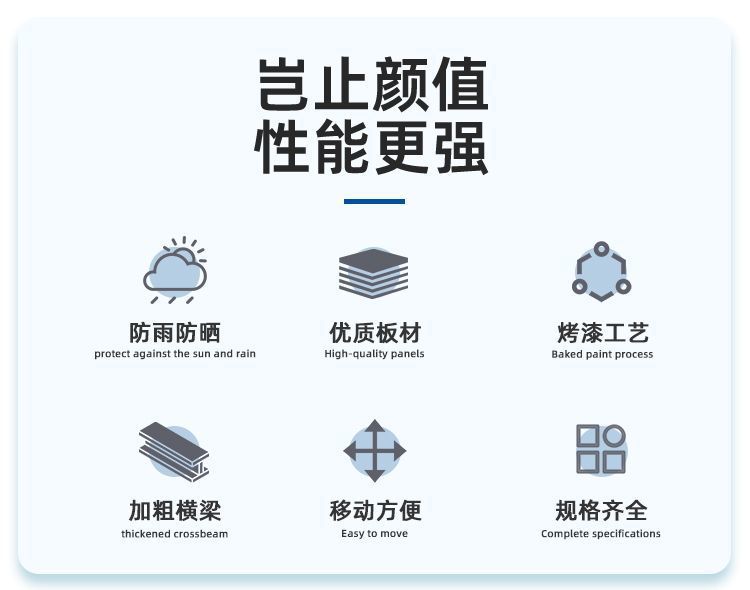 岂止颜值
性能更强

防雨防晒
protect against the sun and rain

优质板材
High-quality panels

烤漆工艺
Baked paint process

加粗横梁
thickened crossbeam

移动方便
Easy to move

规格齐全
Complete specifications