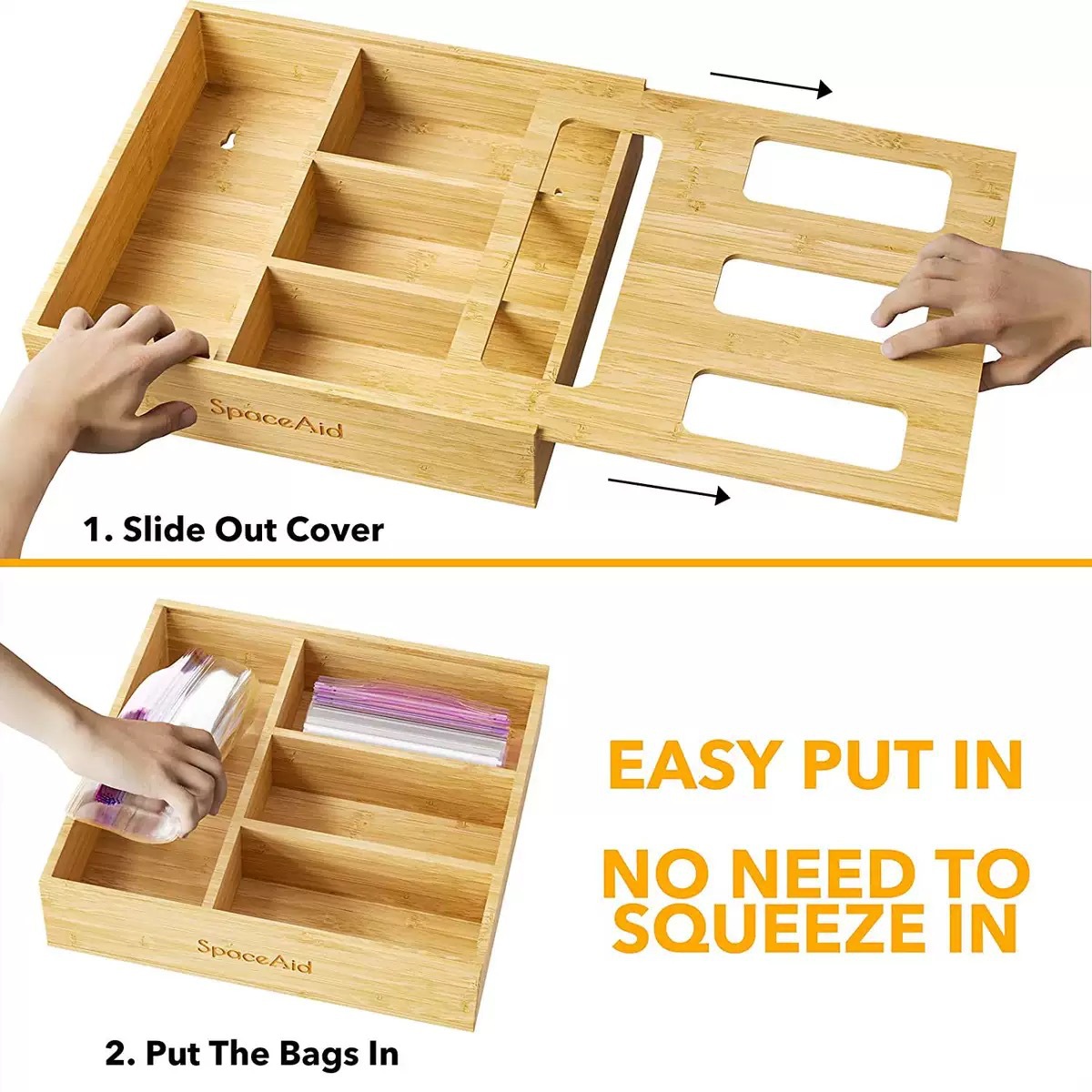 SpaceAid

1. Slide Out Cover

SpaceAid

EASY PUT IN

NO NEED TO SQUEEZE IN

2. Put The Bags In