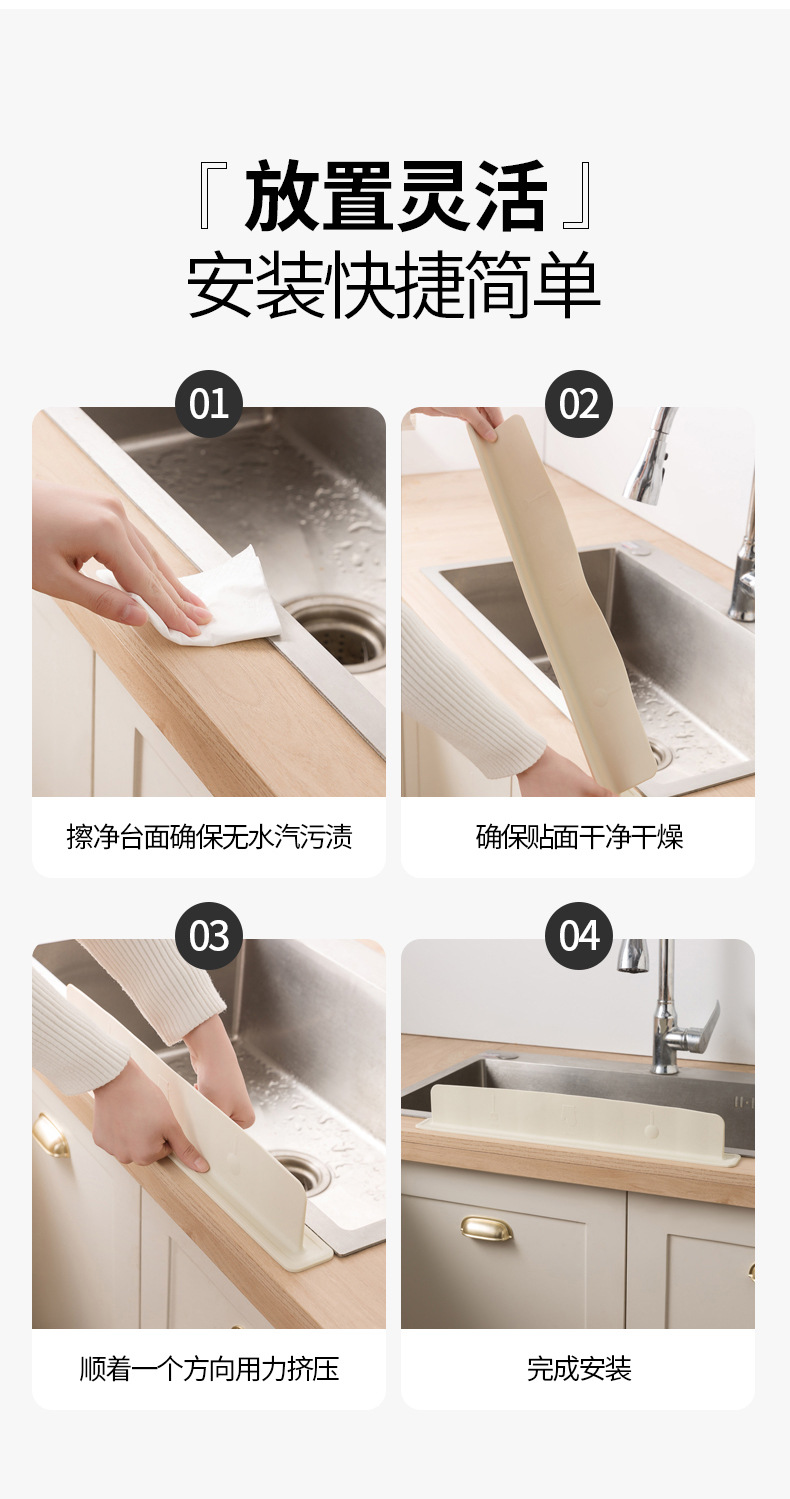 『 放置灵活 』
安装快捷简单

01
擦净台面确保无水汽污渍

02
确保贴面干净干燥

03
顺着一个方向用力挤压

04
完成安装