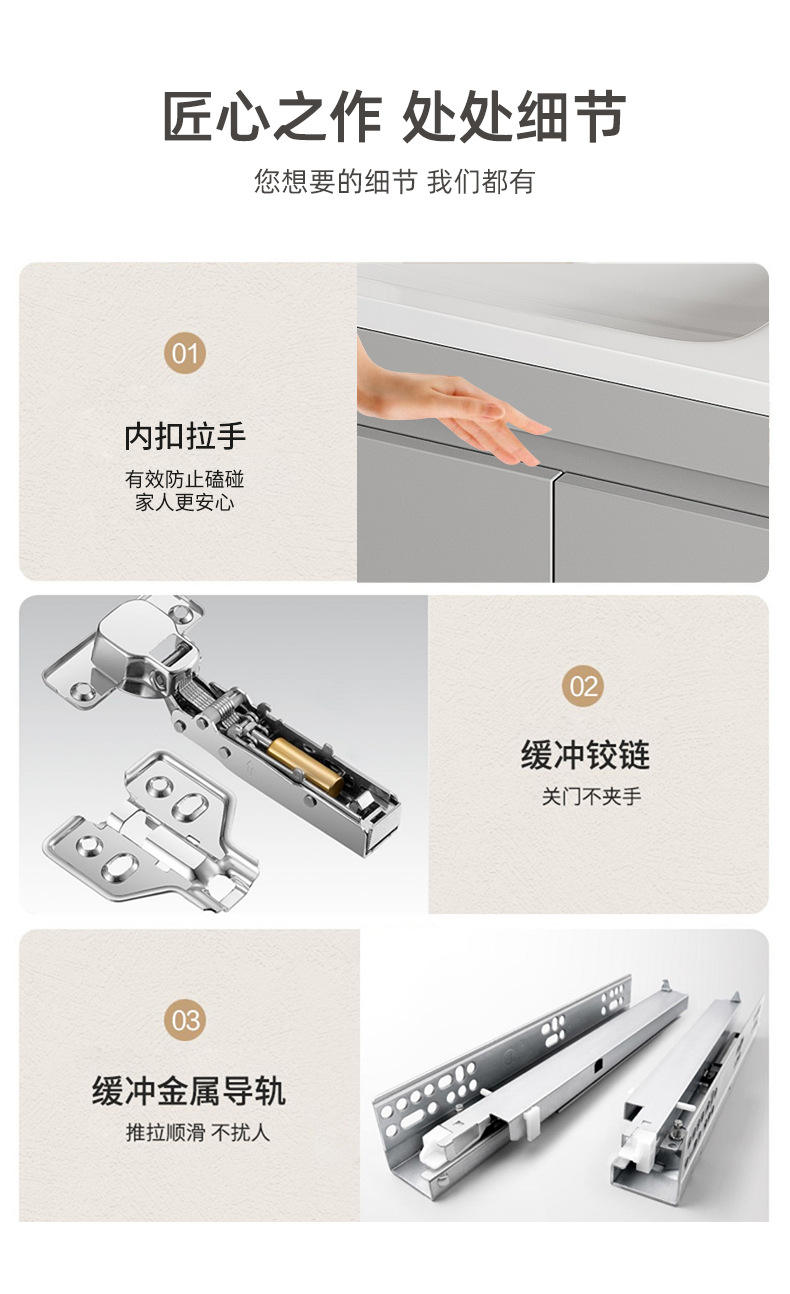 匠心之作 处处细节

您想要的细节 我们都有

01

内扣拉手

有效防止磕碰
家人更安心

02

缓冲铰链

关门不夹手

03

缓冲金属导轨

推拉顺滑 不扰人