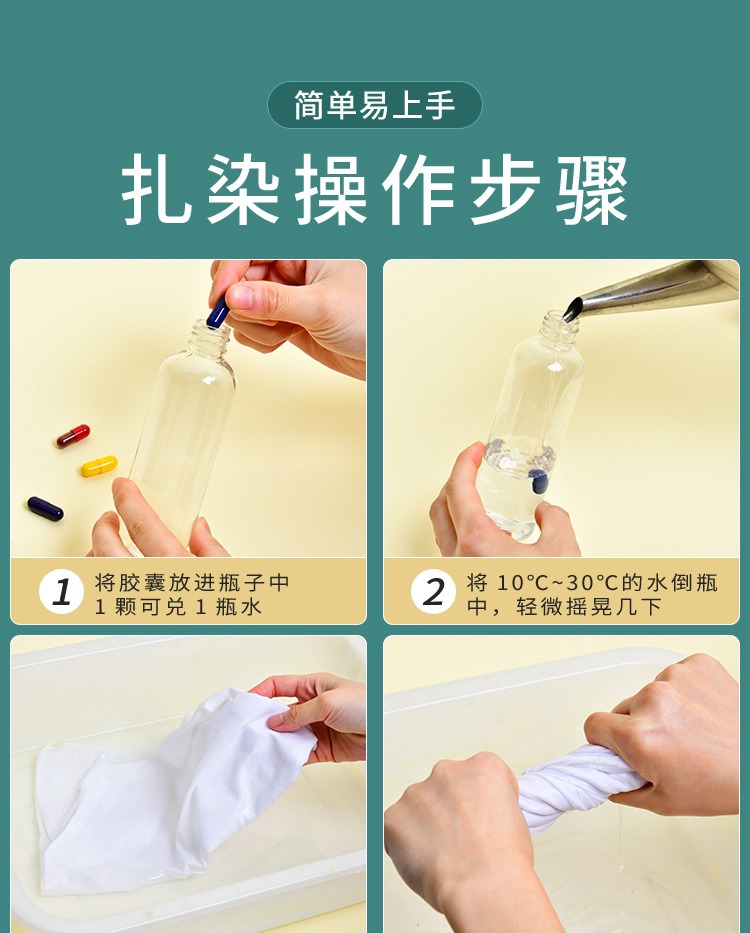 简单易上手

扎染操作步骤

1 将胶囊放进瓶子中 1 颗可兑 1 瓶水

2 将 10°C~30°C的水倒瓶中，轻微摇晃几下