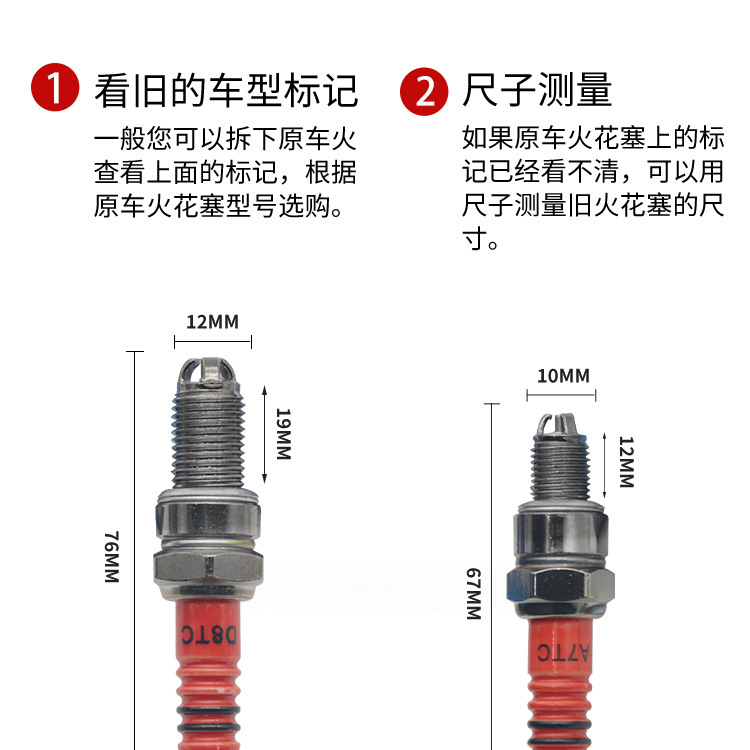 1 看旧的车型标记

一般您可以拆下原车火查看上面的标记，根据原车火花塞型号选购。

2 尺子测量

如果原车火花塞上的标记已经看不清，可以用尺子测量旧火花塞的尺寸。

12MM

19MM

76MM

D8TC

10MM

12MM

67MM

A7TC