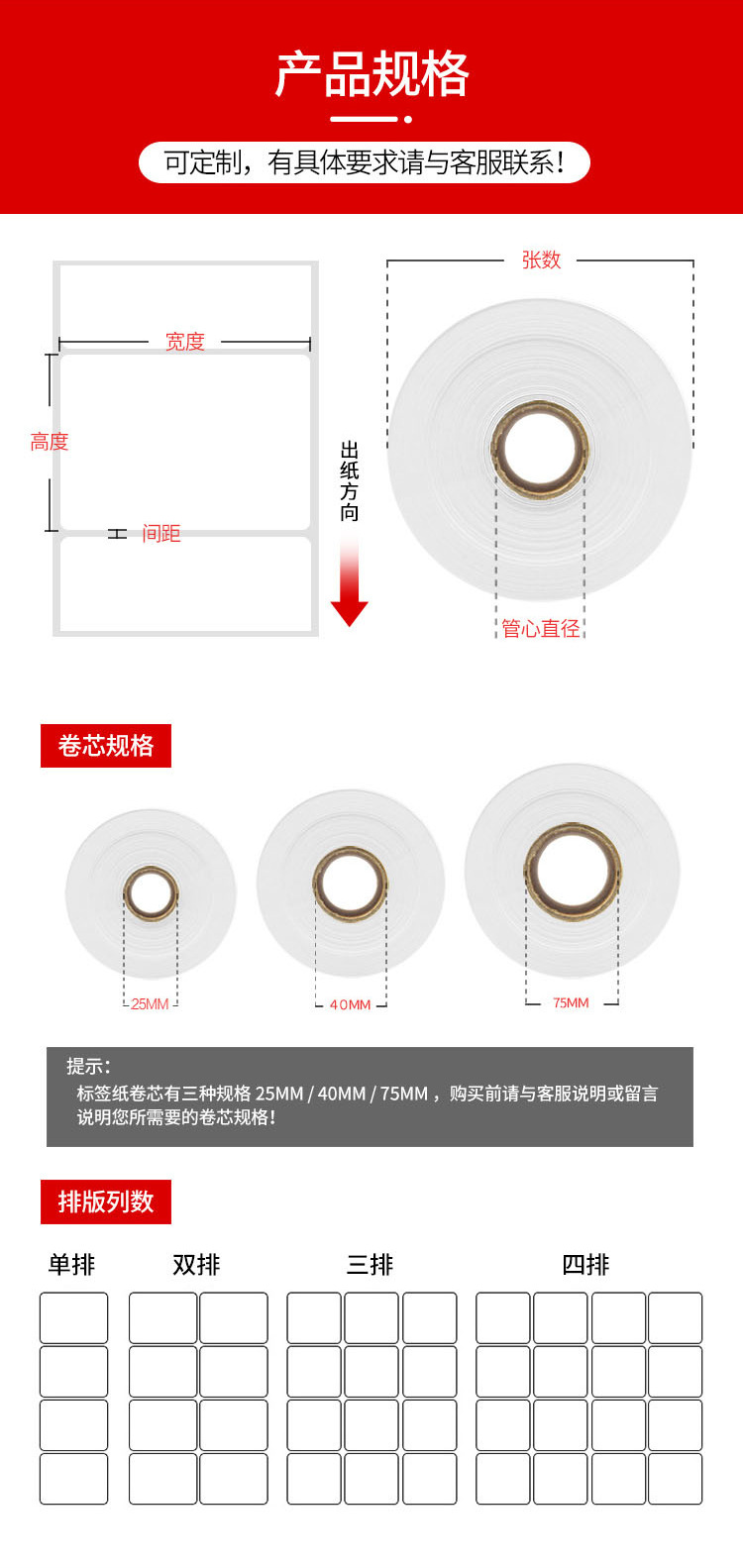 产品规格

可定制，有具体要求请与客服联系！

宽度

高度

间距

出纸方向

张数

管心直径

卷芯规格

25MM

40MM

75MM

提示：
标签纸卷芯有三种规格 25MM / 40MM / 75MM ，购买前请与客服说明或留言说明您所需要的卷芯规格！

排版列数

单排

双排

三排

四排