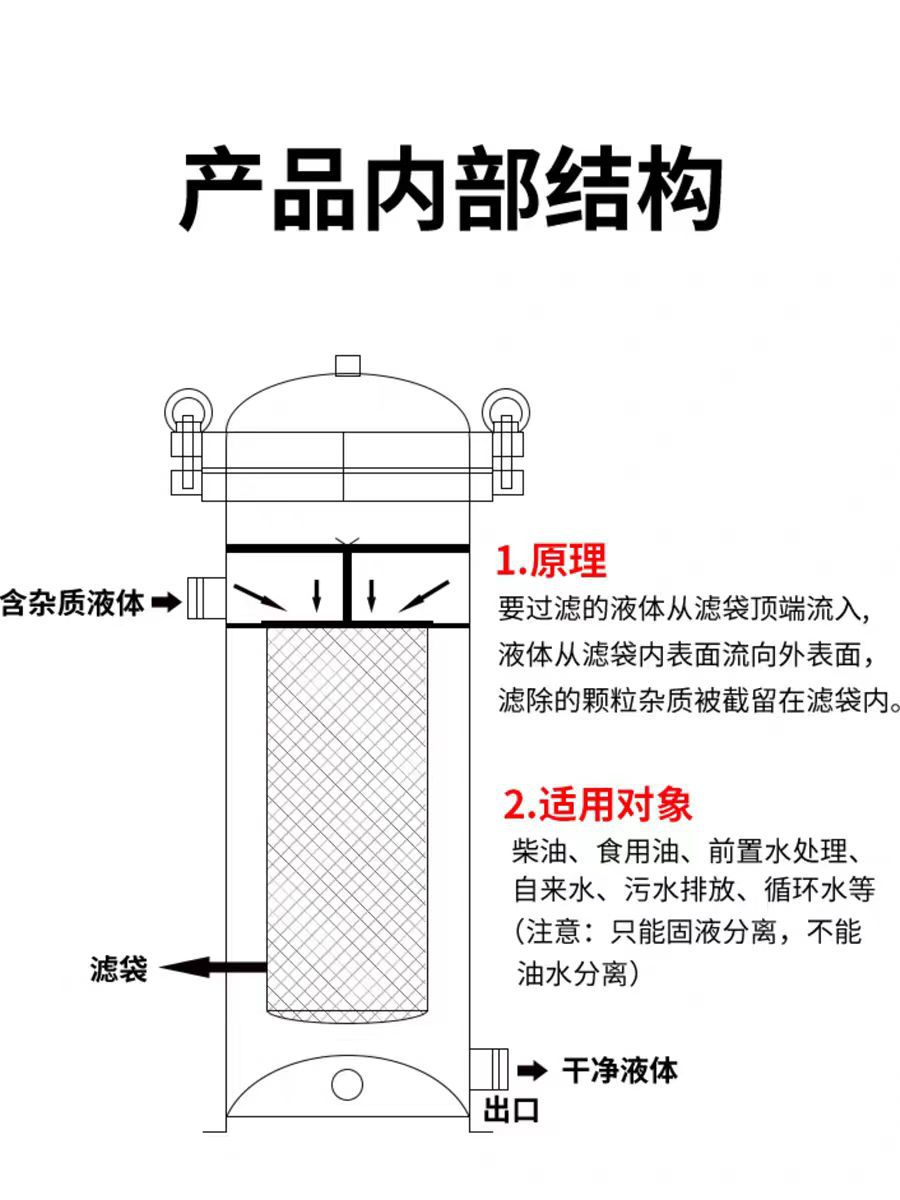 产品内部结构

含杂质液体

1.原理

要过滤的液体从滤袋顶端流入，液体从滤袋内表面流向外表面，滤除的颗粒杂质被截留在滤袋内。

2.适用对象

柴油、食用油、前置水处理、自来水、污水排放、循环水等（注意：只能固液分离，不能油水分离）

滤袋

干净液体

出口