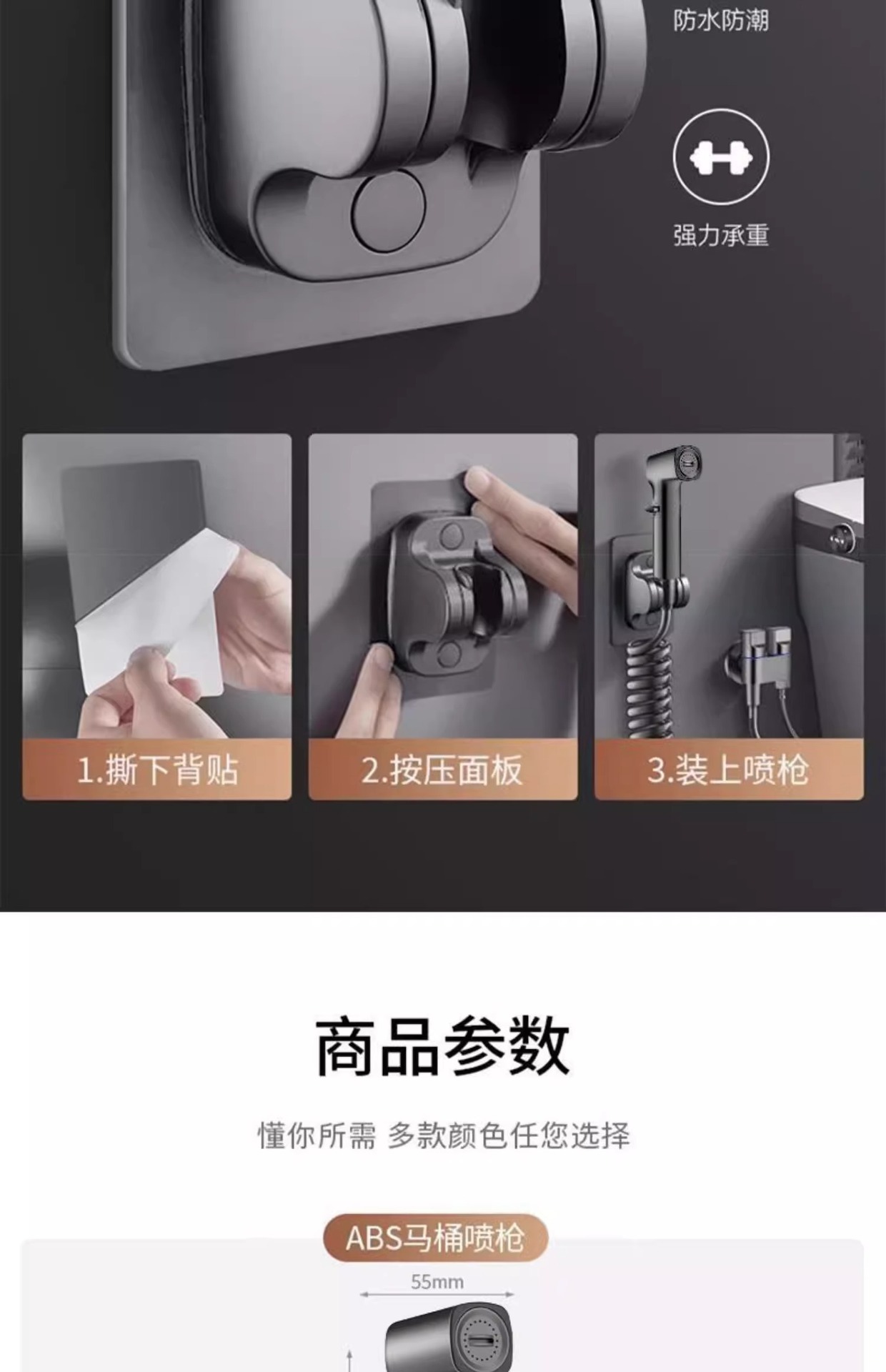 防水防潮

强力承重

1.撕下背贴

2.按压面板

3.装上喷枪

商品参数

懂你所需 多款颜色任您选择

ABS马桶喷枪

55mm