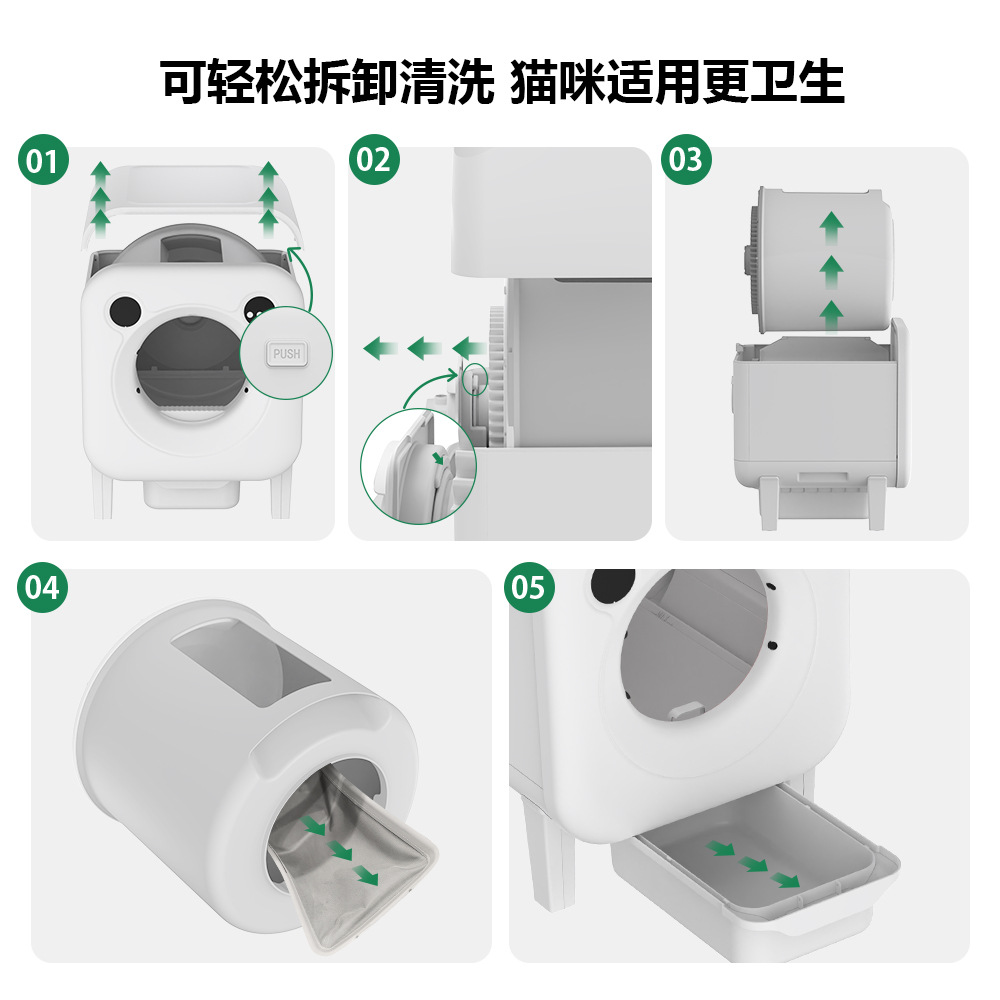 可轻松拆卸清洗 猫咪适用更卫生

01

PUSH

02

03

04

05