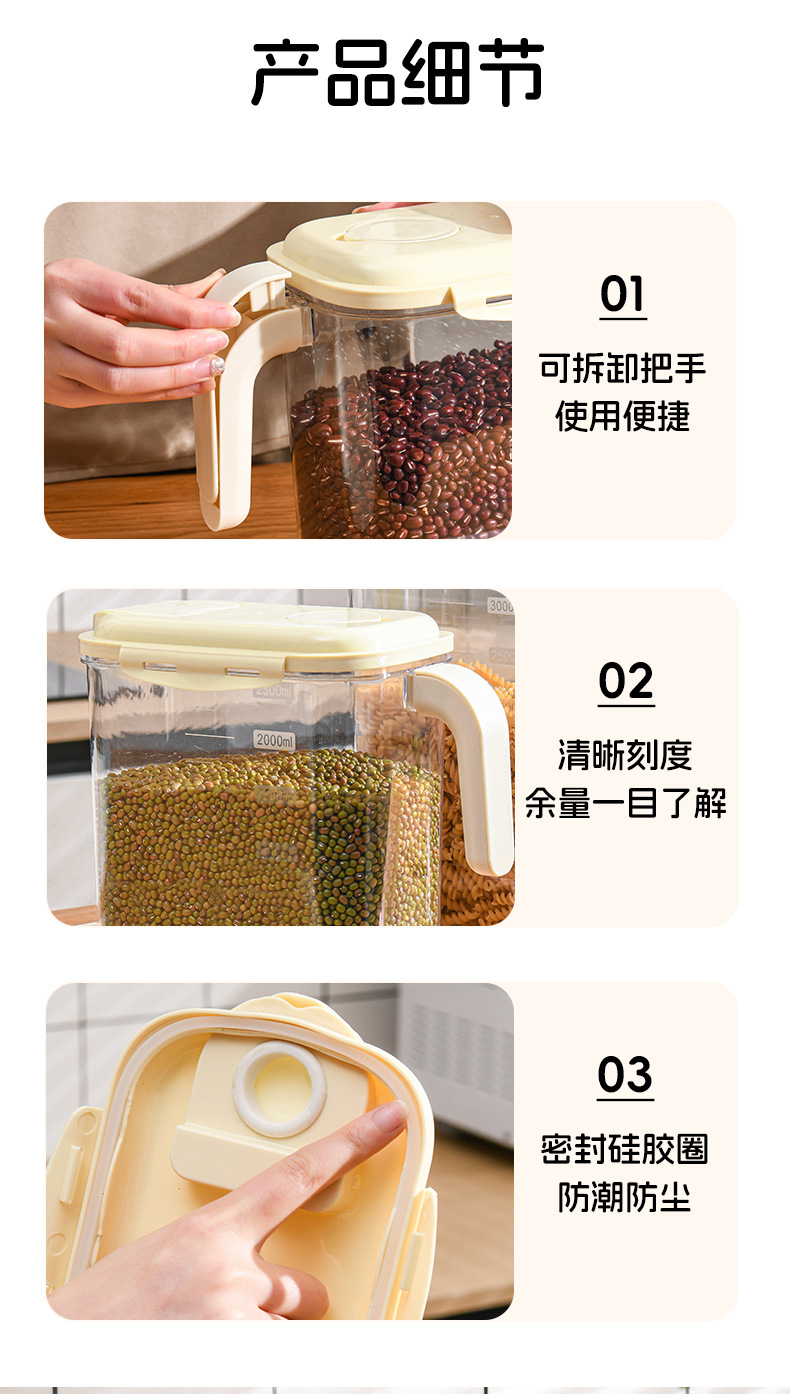 产品细节

01

可拆卸把手
使用便捷

3000

2500ml

2000ml

02

清晰刻度
余量一目了解

03

密封硅胶圈
防潮防尘