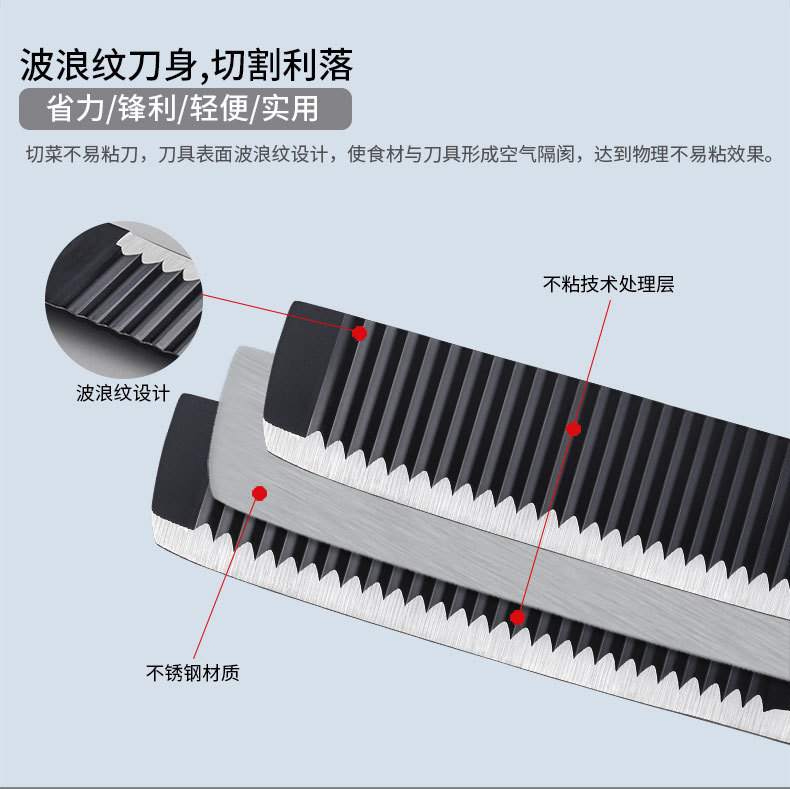 波浪纹刀身,切割利落

省力/锋利/轻便/实用

切菜不易粘刀，刀具表面波浪纹设计，使食材与刀具形成空气隔阂，达到物理不易粘效果。

不粘技术处理层

波浪纹设计

不锈钢材质