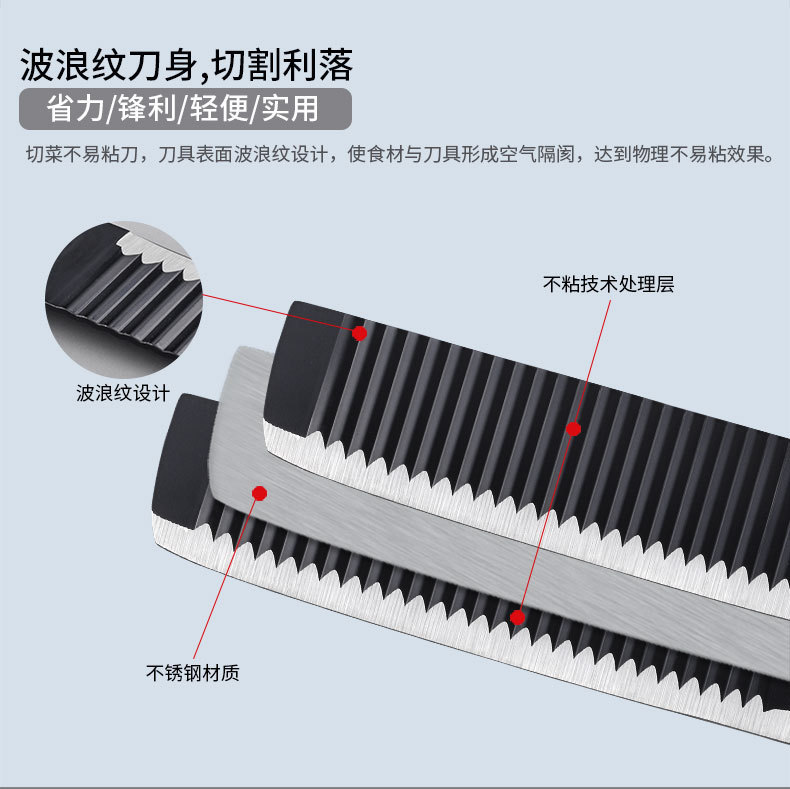 波浪纹刀身,切割利落

省力/锋利/轻便/实用

切菜不易粘刀，刀具表面波浪纹设计，使食材与刀具形成空气隔阂，达到物理不易粘效果。

不粘技术处理层

波浪纹设计

不锈钢材质