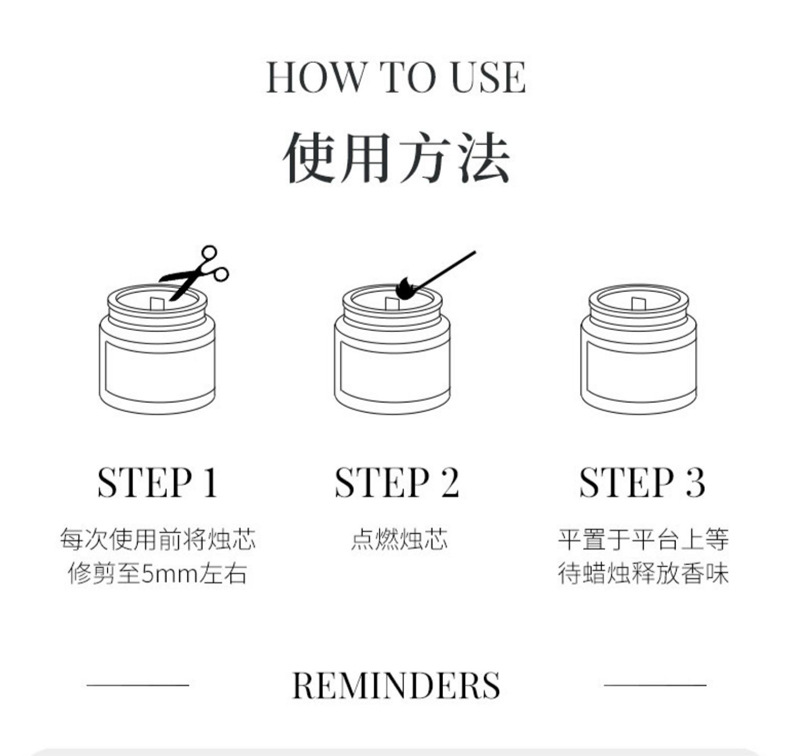 HOW TO USE
使用方法

STEP 1
每次使用前将烛芯修剪至5mm左右

STEP 2
点燃烛芯

STEP 3
平置于平台上等待蜡烛释放香味

REMINDERS