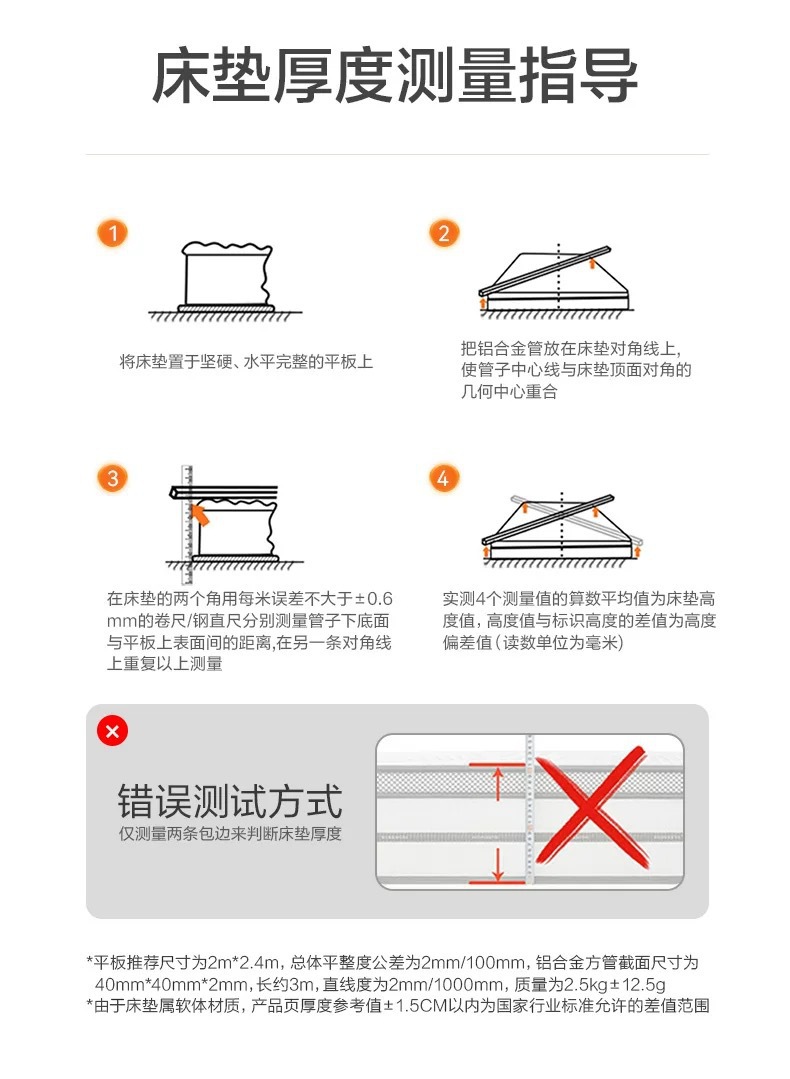 床垫厚度测量指导

1

将床垫置于坚硬、水平完整的平板上

2

把铝合金管放在床垫对角线上，使管子中心线与床垫顶面对角的几何中心重合

3

在床垫的两个角用每米误差不大于±0.6mm的卷尺/钢直尺分别测量管子下底面与平板上表面间的距离，在另一条对角线上重复以上测量

4

实测4个测量值的算数平均值为床垫高度值，高度值与标识高度的差值为高度偏差值（读数单位为毫米）

错误测试方式
仅测量两条包边来判断床垫厚度

*平板推荐尺寸为2m*2.4m，总体平整度公差为2mm/100mm，铝合金方管截面尺寸为40mm*40mm*2mm，长约3m，直线度为2mm/1000mm，质量为2.5kg±12.5g
*由于床垫属软体材质，产品页厚度参考值±1.5CM以内为国家行业标准允许的差值范围