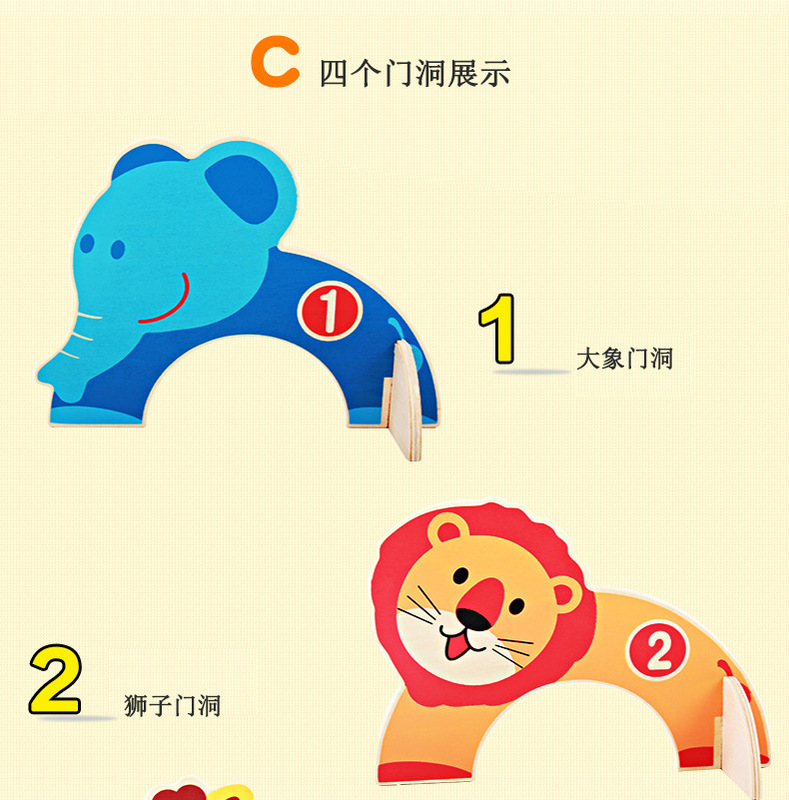 C 四个门洞展示

1

1 大象门洞

2

2 狮子门洞