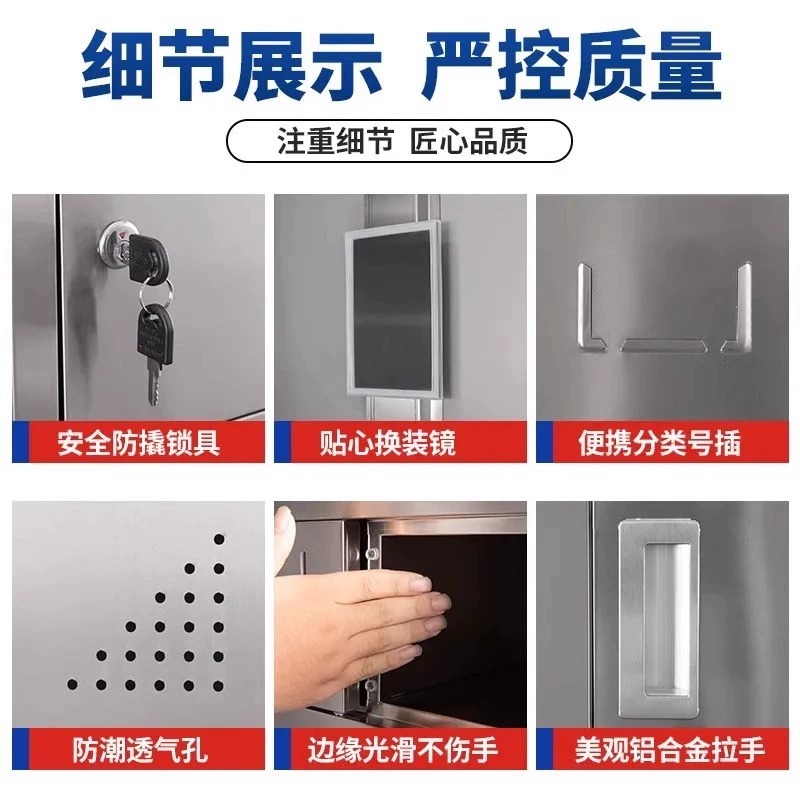 细节展示 严控质量

注重细节 匠心品质

安全防撬锁具

贴心换装镜

便携分类号插

防潮透气孔

边缘光滑不伤手

美观铝合金拉手