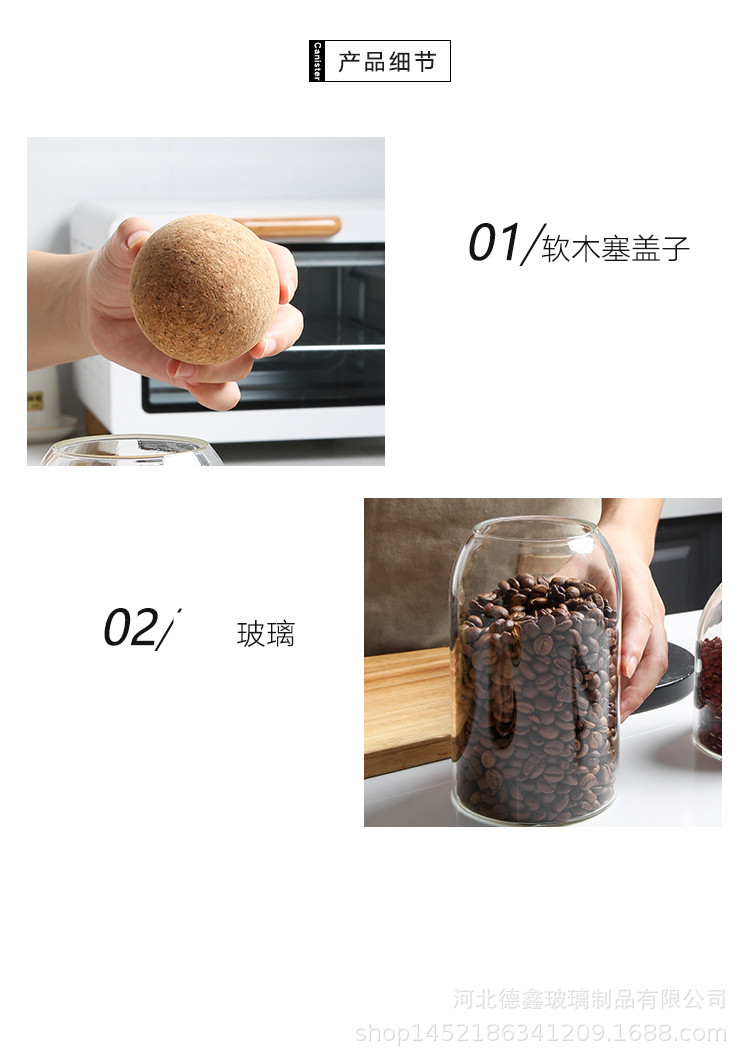 Canister 产品细节

01/软木塞盖子

02/ 玻璃

河北德鑫玻璃制品有限公司
shop1452186341209.1688.com