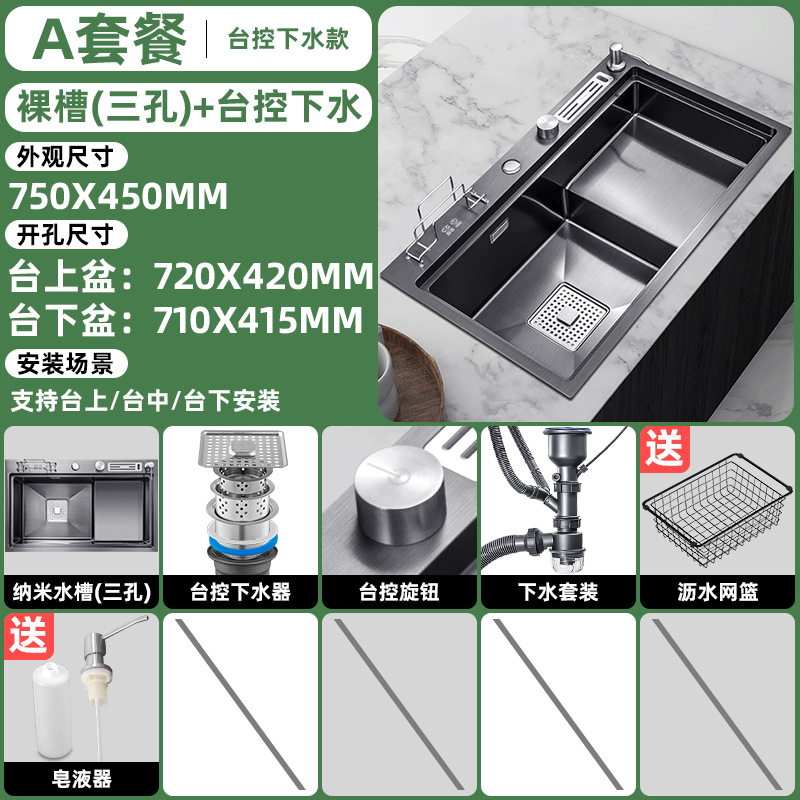 A套餐 | 台控下水款

裸槽(三孔)+台控下水

外观尺寸

750X450MM

开孔尺寸

台上盆：720X420MM

台下盆：710X415MM

安装场景

支持台上/台中/台下安装

纳米水槽(三孔)

台控下水器

台控旋钮

下水套装

送

沥水网篮

送

皂液器