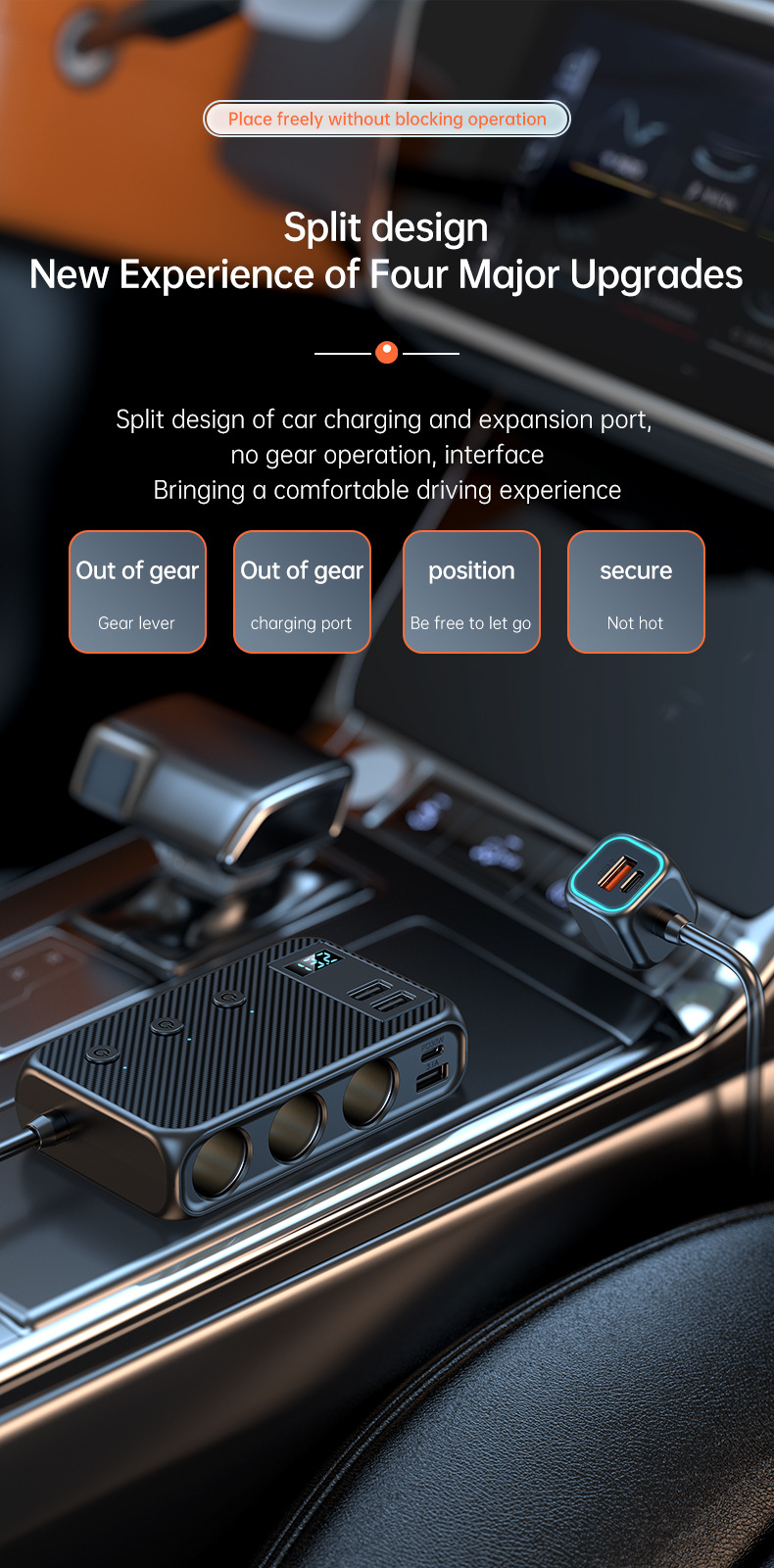 Place freely without blocking operation

Split design
New Experience of Four Major Upgrades

Split design of car charging and expansion port, no gear operation, interface
Bringing a comfortable driving experience

Out of gear
Gear lever

Out of gear
charging port

position
Be free to let go

secure
Not hot