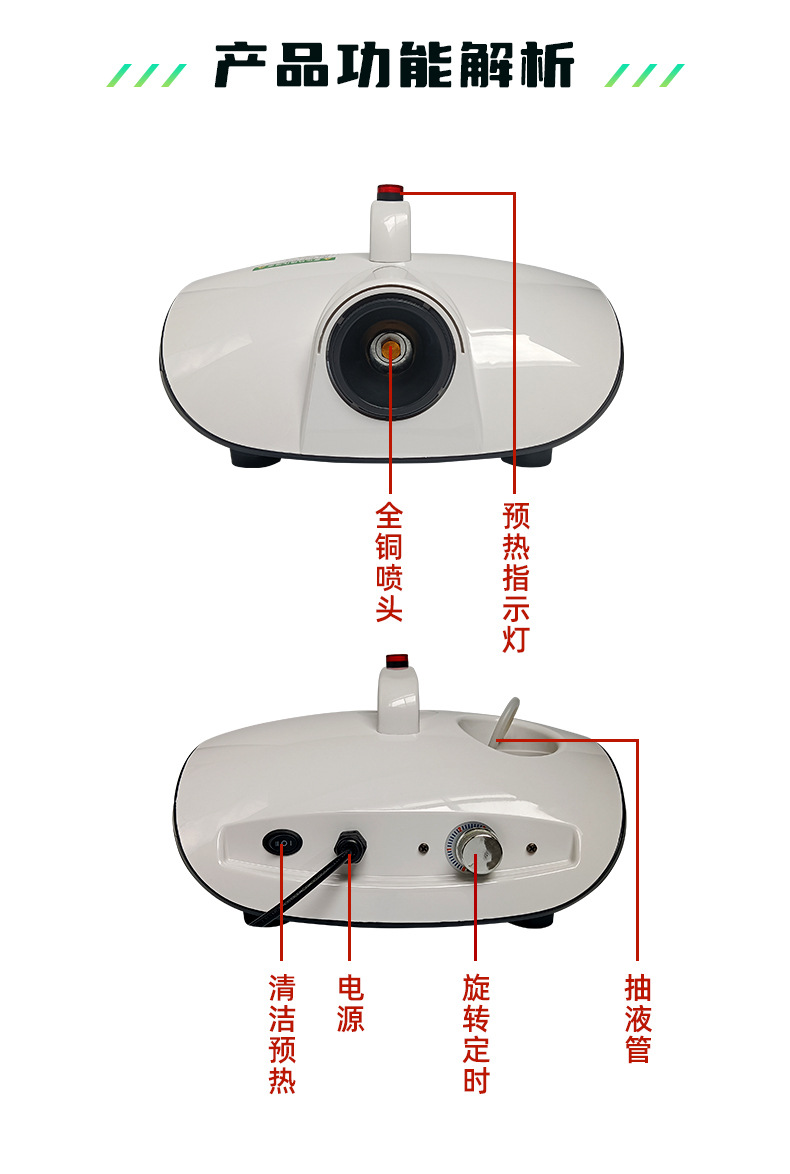 产品功能解析

全铜喷头

预热指示灯

清洁预热

电源

旋转定时

抽液管