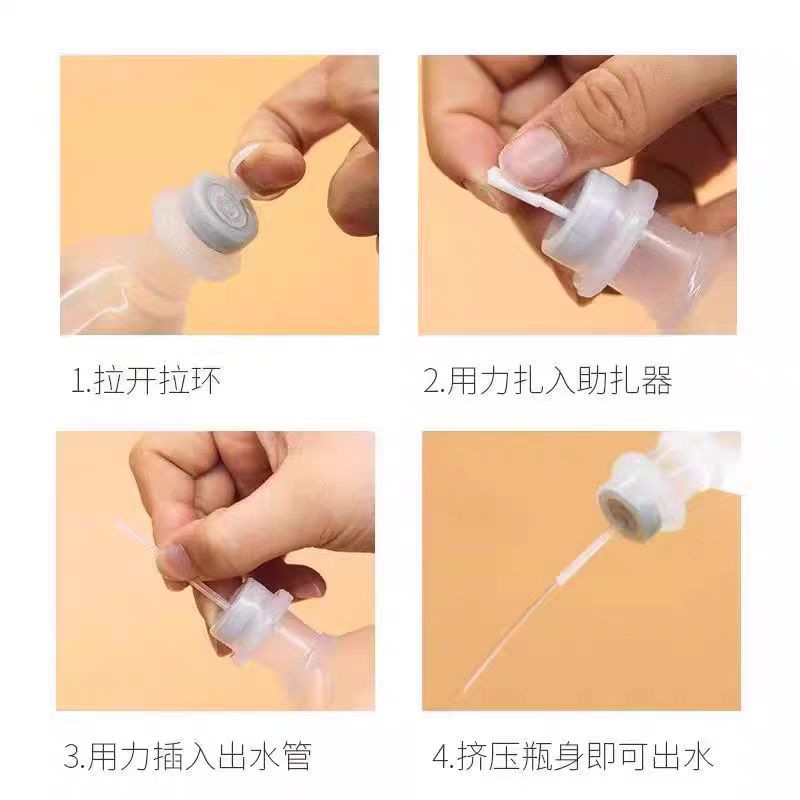 1.拉开拉环

2.用力扎入助扎器

3.用力插入出水管

4.挤压瓶身即可出水