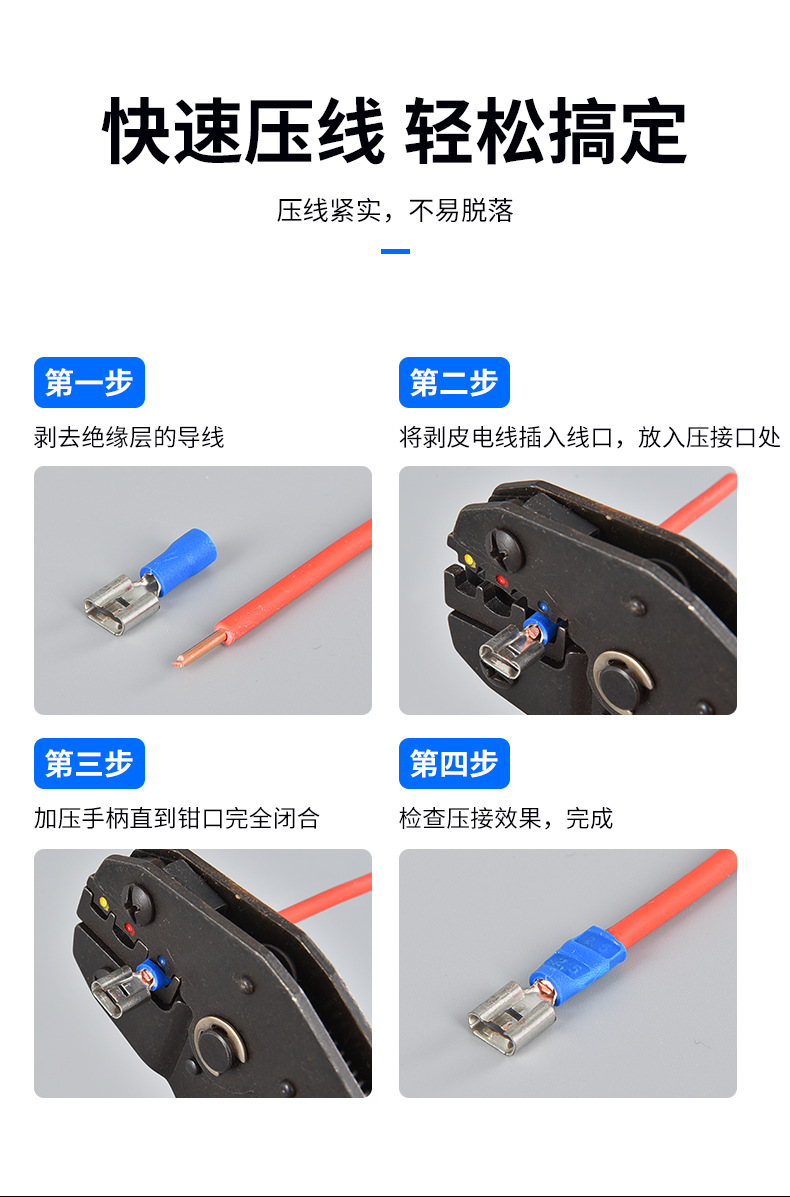 快速压线 轻松搞定

压线紧实，不易脱落

第一步

剥去绝缘层的导线

第二步

将剥皮电线插入线口，放入压接口处

第三步

加压手柄直到钳口完全闭合

第四步

检查压接效果，完成