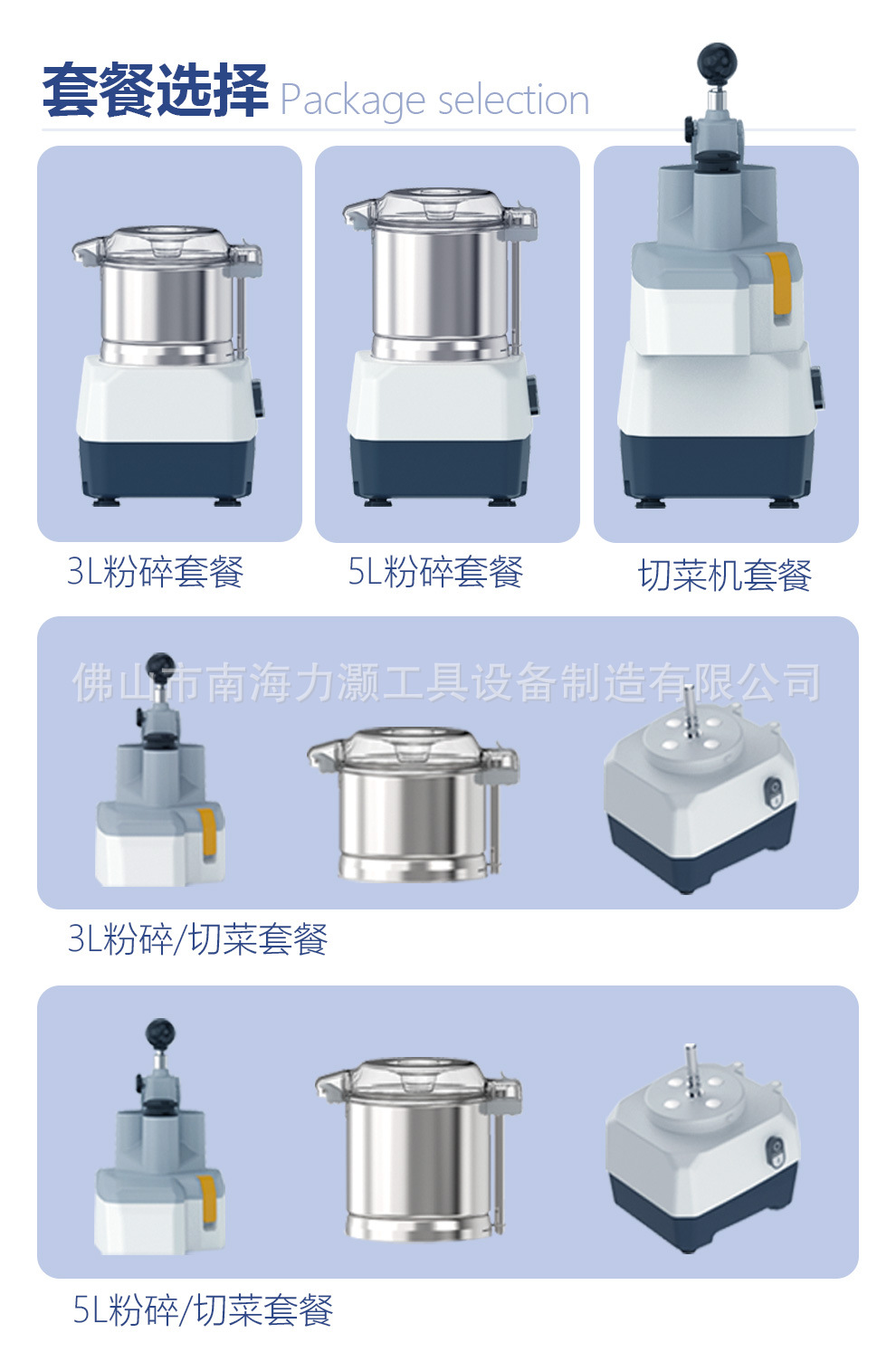 套餐选择 Package selection

3L粉碎套餐

5L粉碎套餐

切菜机套餐

3L粉碎/切菜套餐

5L粉碎/切菜套餐

佛山市南海力灏工具设备制造有限公司