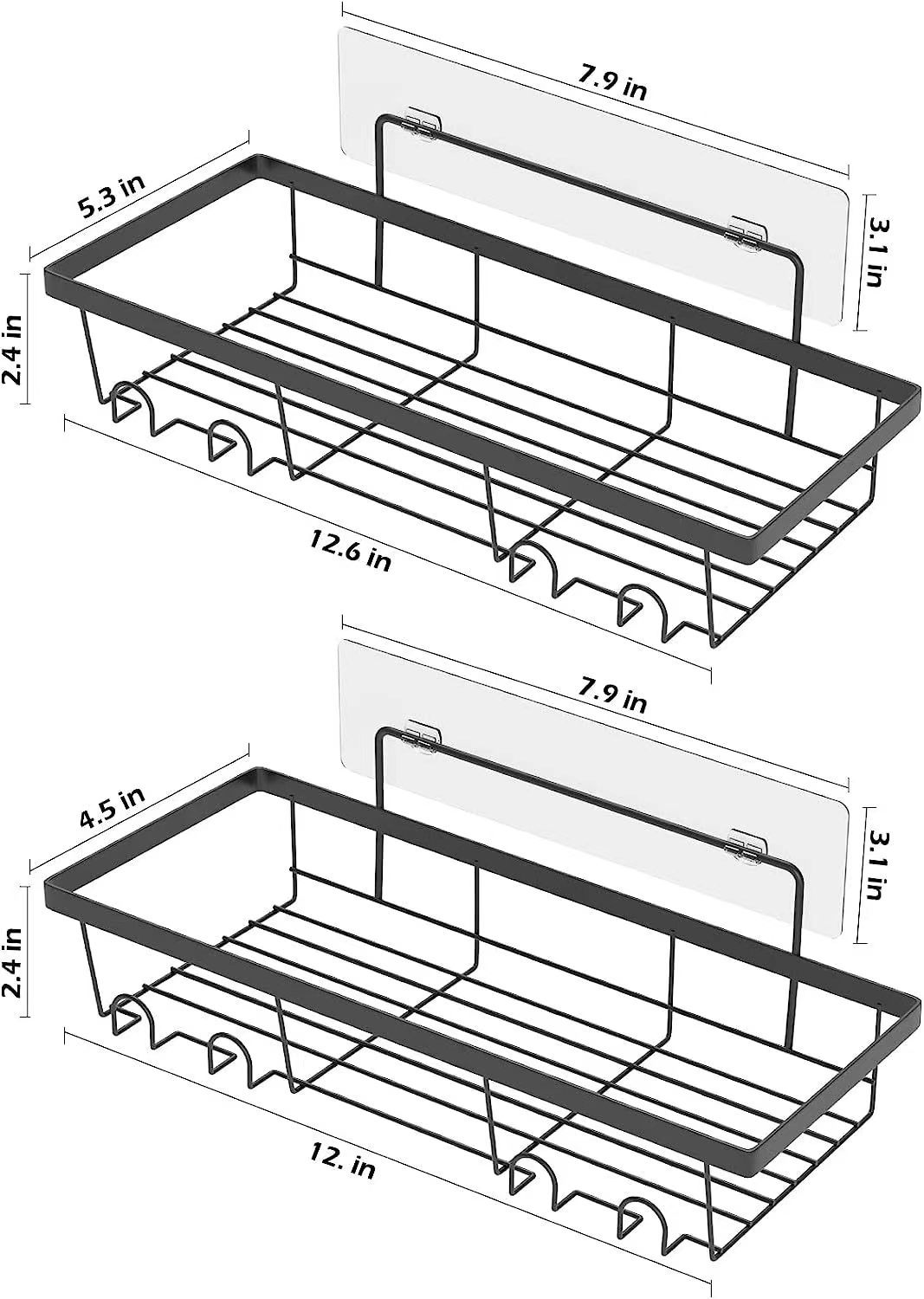 7.9 in
5.3 in
3.1 in
2.4 in
12.6 in
7.9 in
4.5 in
3.1 in
2.4 in
12. in