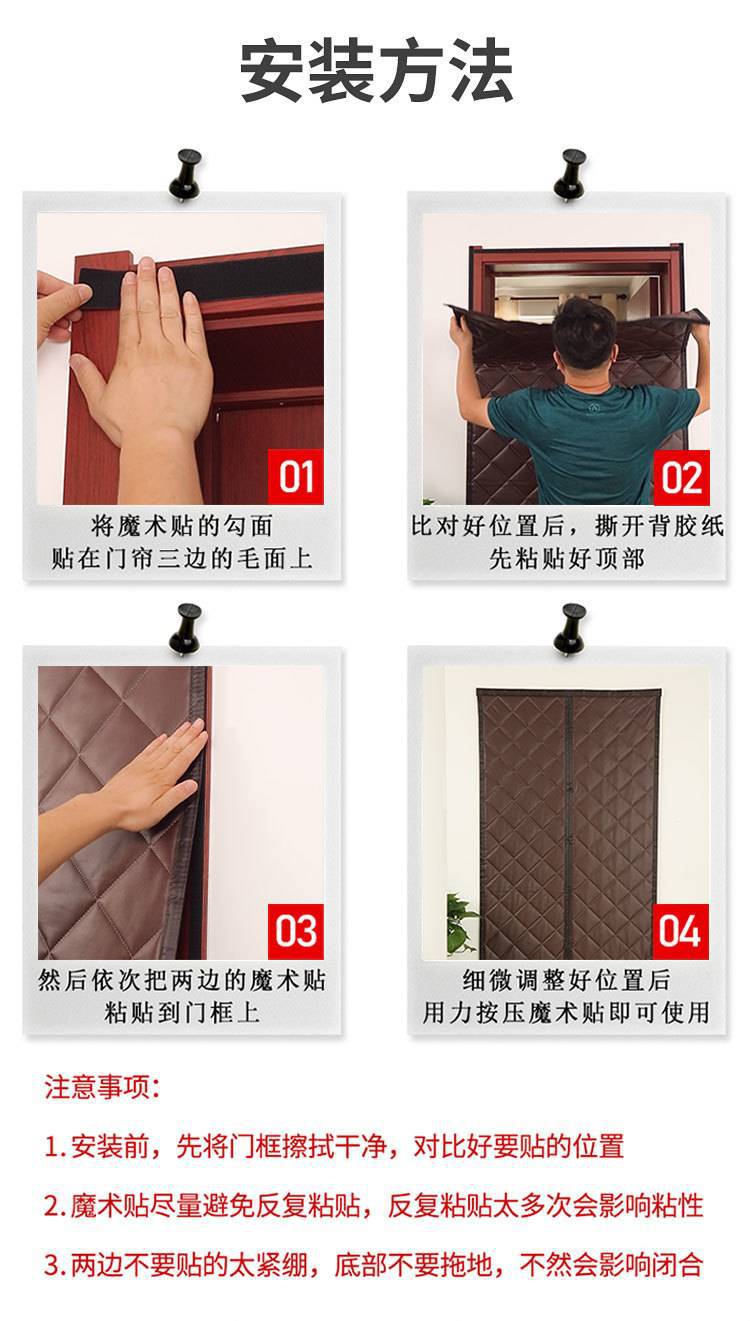 安装方法

01

将魔术贴的勾面
贴在门帘三边的毛面上

02

比对好位置后，撕开背胶纸
先粘贴好顶部

03

然后依次把两边的魔术贴
粘贴到门框上

04

细微调整好位置后
用力按压魔术贴即可使用

注意事项：

1.安装前，先将门框擦拭干净，对比好要贴的位置

2.魔术贴尽量避免反复粘贴，反复粘贴太多次会影响粘性

3.两边不要贴的太紧绷，底部不要拖地，不然会影响闭合